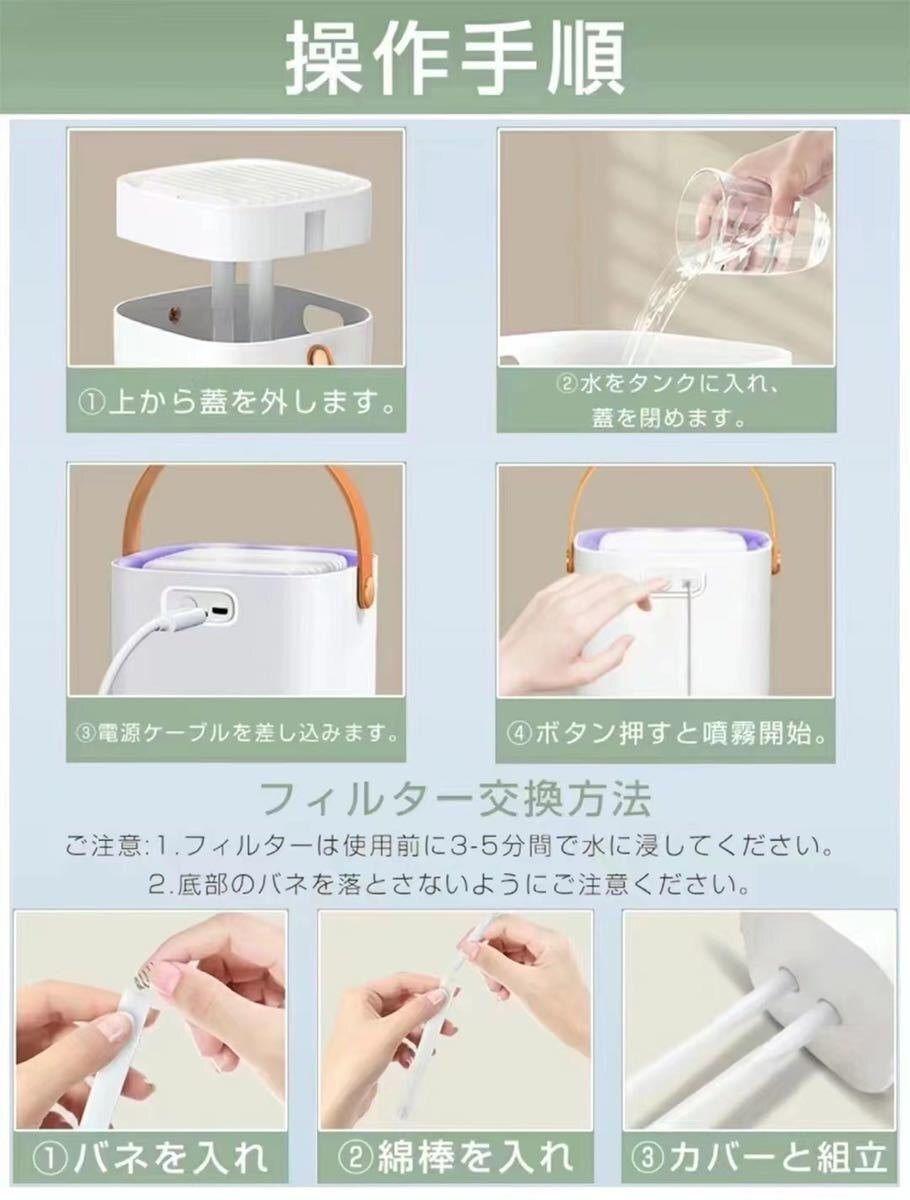 操作手順

①上から蓋を外します。

②水をタンクに入れ、蓋を閉めます。

③電源ケーブルを差し込みます。

④ボタン押すと噴霧開始。

フィルター交換方法

ご注意:1.フィルターは使用前に3-5分間で水に浸してください。
2.底部のバネを落とさないようにご注意ください。

①バネを入れ

②綿棒を入れ

③カバーと組立