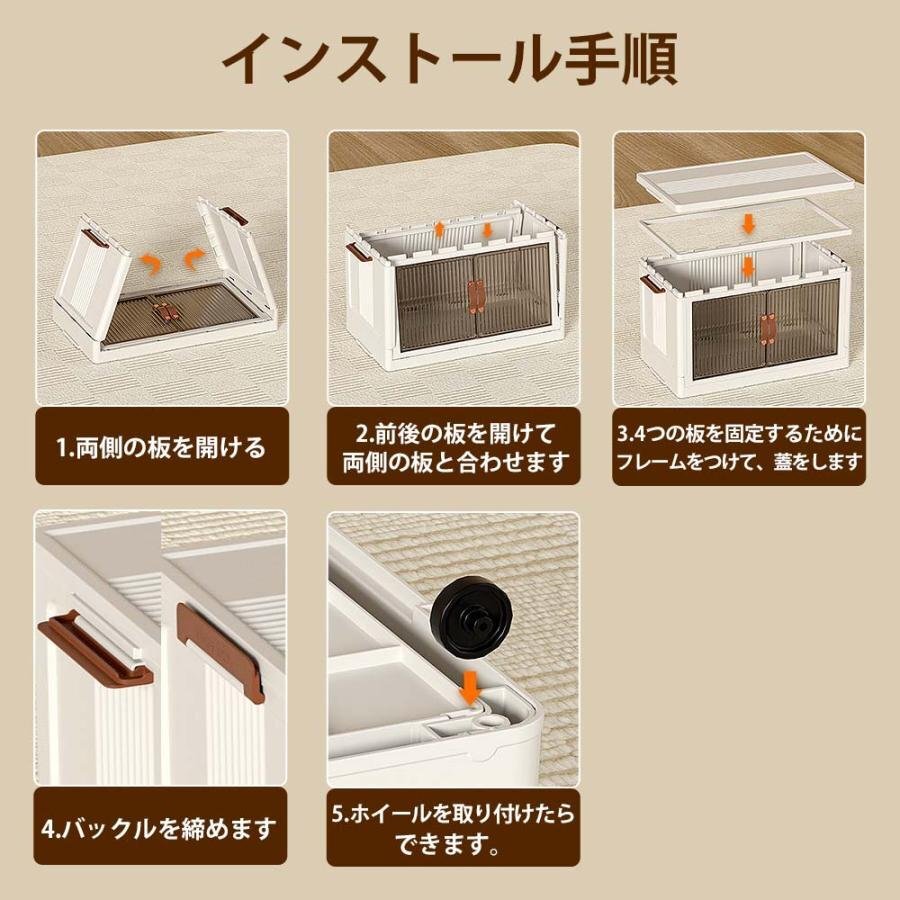 インストール手順

1.両側の板を開ける

2.前後の板を開けて両側の板と合わせます

3.4つの板を固定するためにフレームをつけて、蓋をします

4.バックルを締めます

5.ホイールを取り付けたらできます。