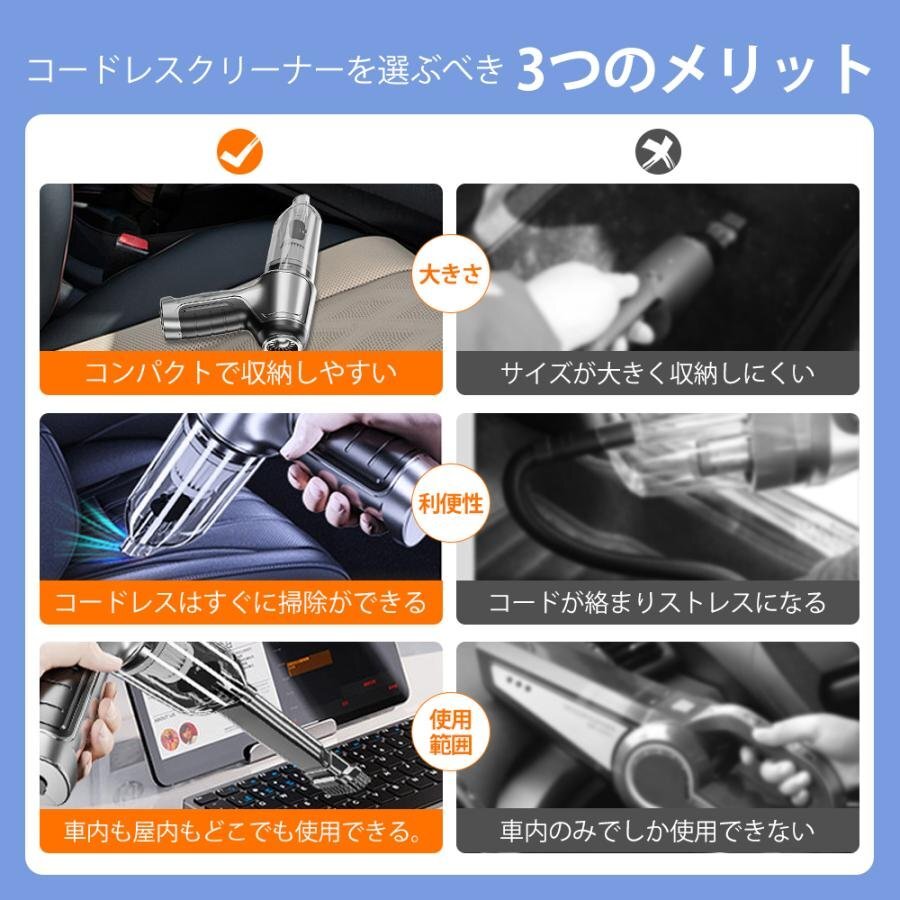 コードレスクリーナーを選ぶべき 3つのメリット

大きさ

コンパクトで収納しやすい

サイズが大きく収納しにくい

利便性

コードレスはすぐに掃除ができる

コードが絡まりストレスになる

使用範囲

車内も屋内もどこでも使用できる。

車内のみでしか使用できない