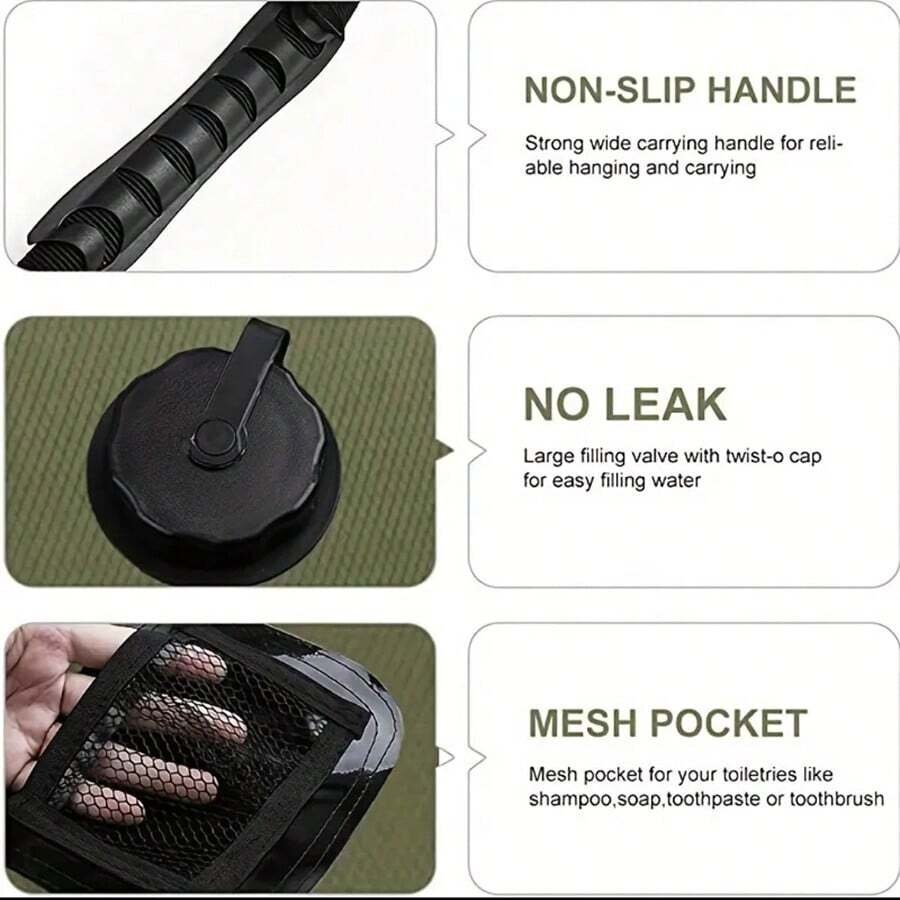 NON-SLIP HANDLE

Strong wide carrying handle for reliable hanging and carrying

NO LEAK

Large filling valve with twist-o cap for easy filling water

MESH POCKET

Mesh pocket for your toiletries like shampoo,soap,toothpaste or toothbrush