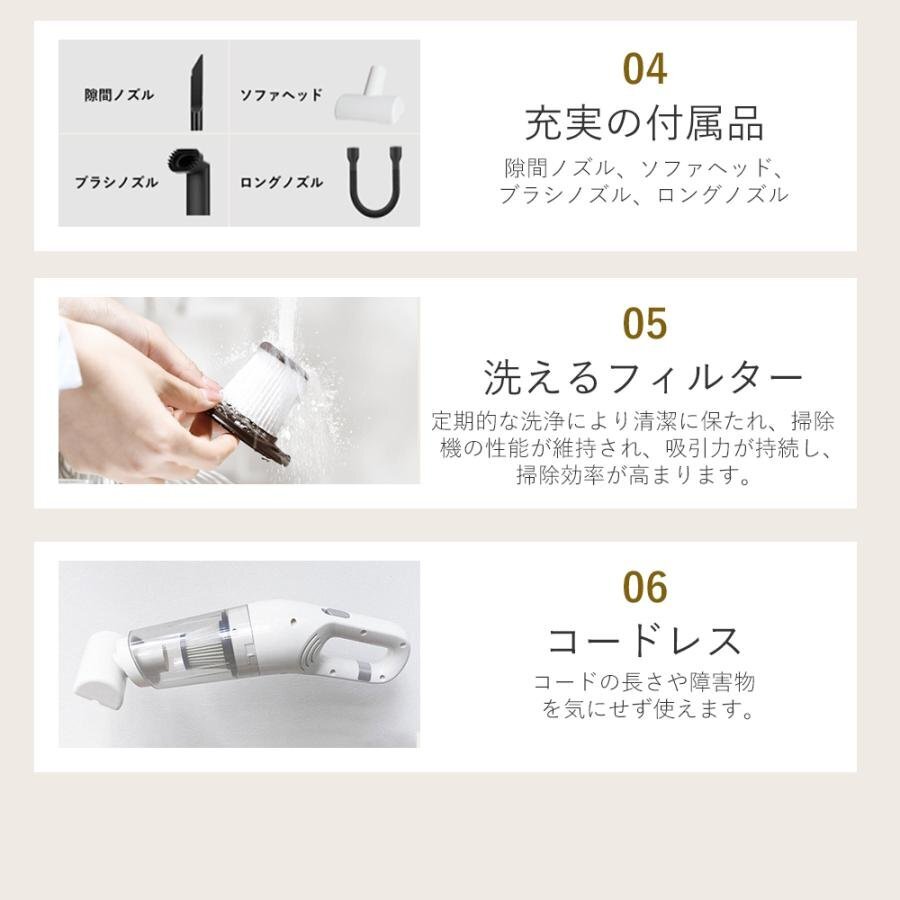 隙間ノズル

ソファヘッド

ブラシノズル

ロングノズル

04

充実の付属品

隙間ノズル、ソファヘッド、ブラシノズル、ロングノズル

05

洗えるフィルター

定期的な洗浄により清潔に保たれ、掃除機の性能が維持され、吸引力が持続し、掃除効率が高まります。

06

コードレス

コードの長さや障害物を気にせず使えます。