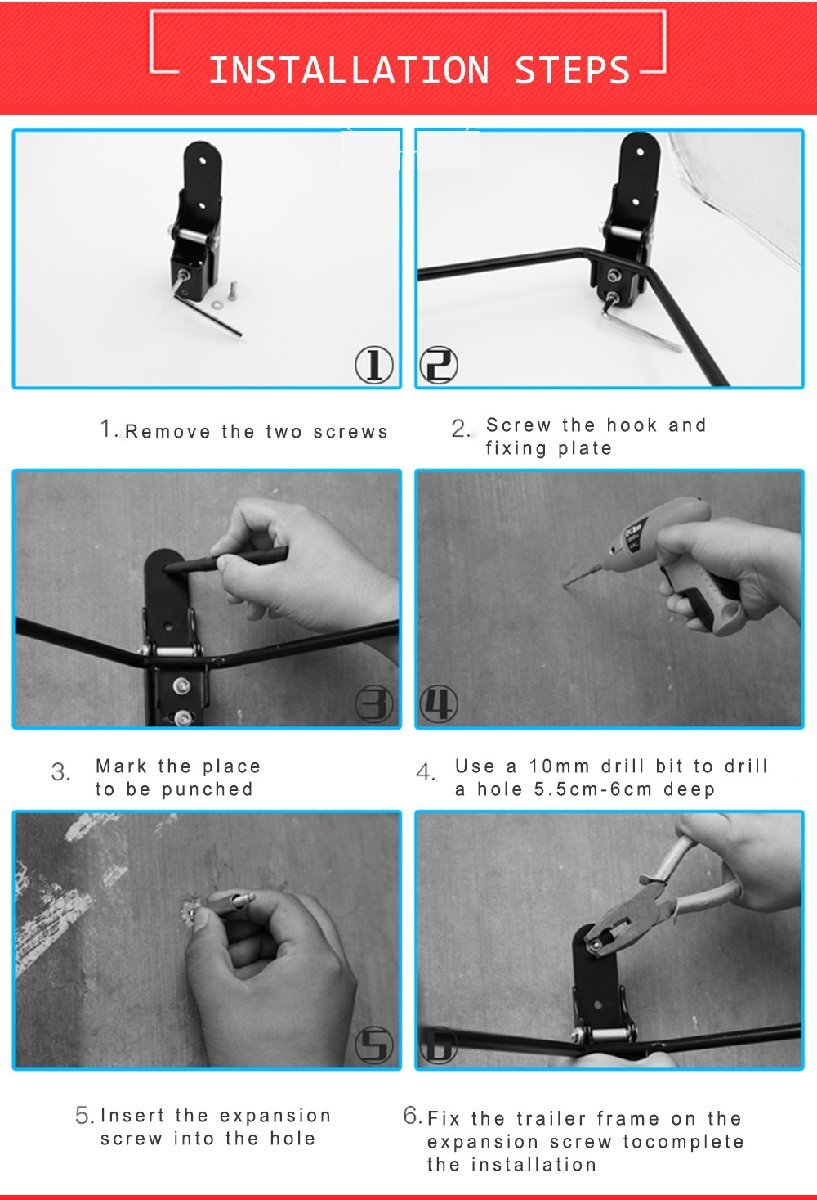 INSTALLATION STEPS

①

②

1. Remove the two screws

2. Screw the hook and fixing plate

③

④

3. Mark the place to be punched

4. Use a 10mm drill bit to drill a hole 5.5cm-6cm deep

⑤

⑥

5. Insert the expansion screw into the hole

6. Fix the trailer frame on the expansion screw tocomplete the installation