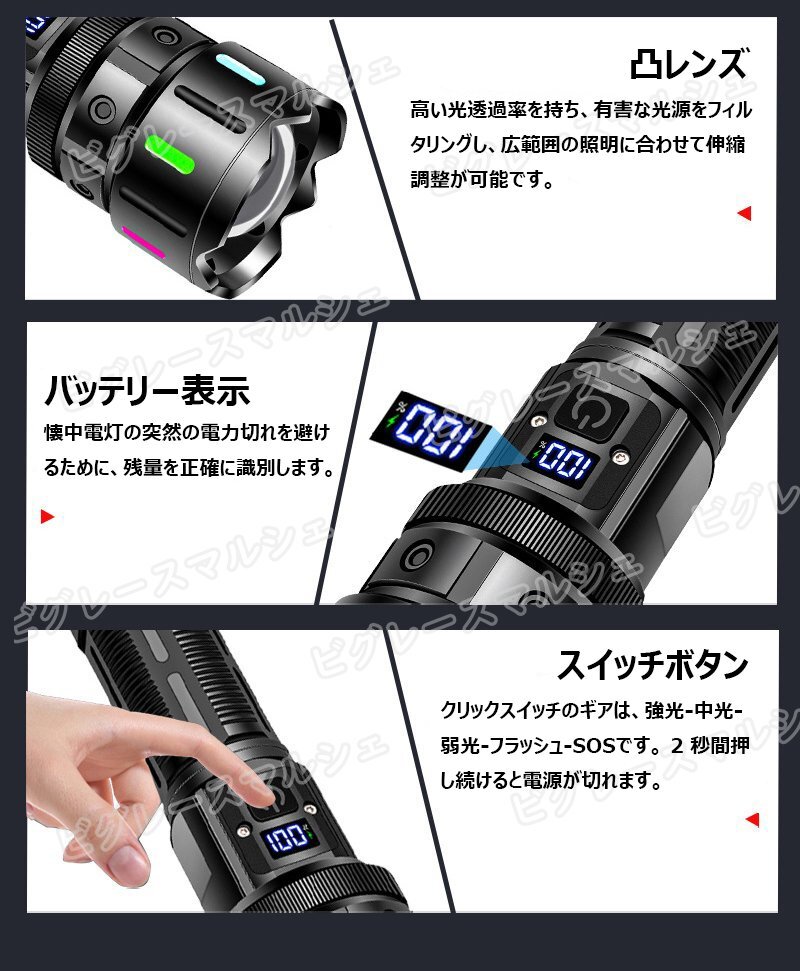 凸レンズ

高い光透過率を持ち、有害な光源をフィルタリングし、広範囲の照明に合わせて伸縮調整が可能です。

バッテリー表示

懐中電灯の突然の電力切れを避けるために、残量を正確に識別します。

100

100

スイッチボタン

クリックスイッチのギアは、強光-中光-弱光-フラッシュ-SOSです。2 秒間押し続けると電源が切れます。

100

ビグレースマルシェ