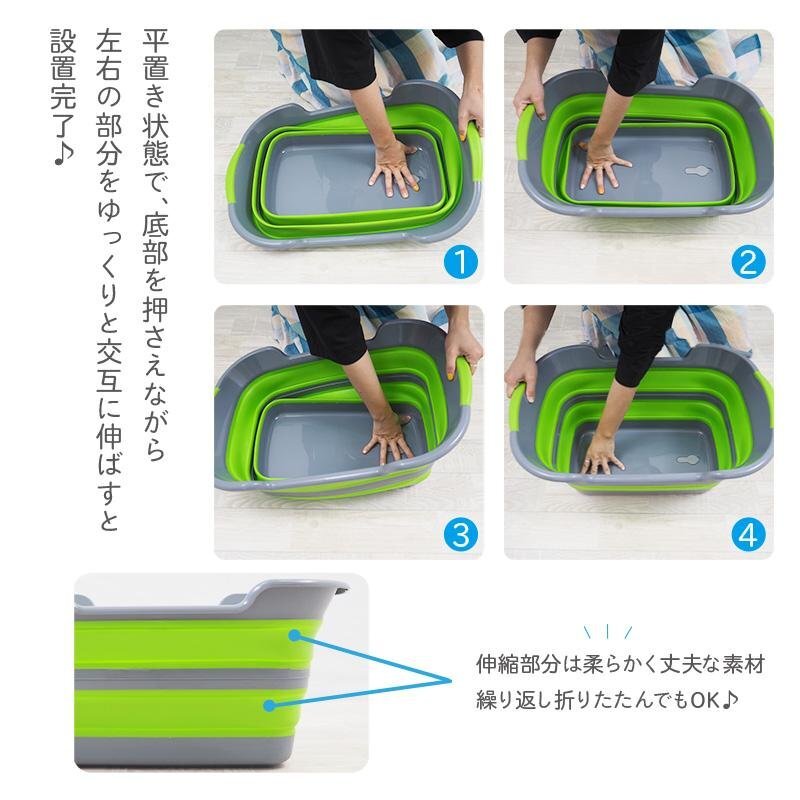 平置き状態で、底部を押さえながら
左右の部分をゆっくりと交互に伸ばすと
設置完了♪

1

2

3

4

伸縮部分は柔らかく丈夫な素材
繰り返し折りたたんでもOK♪