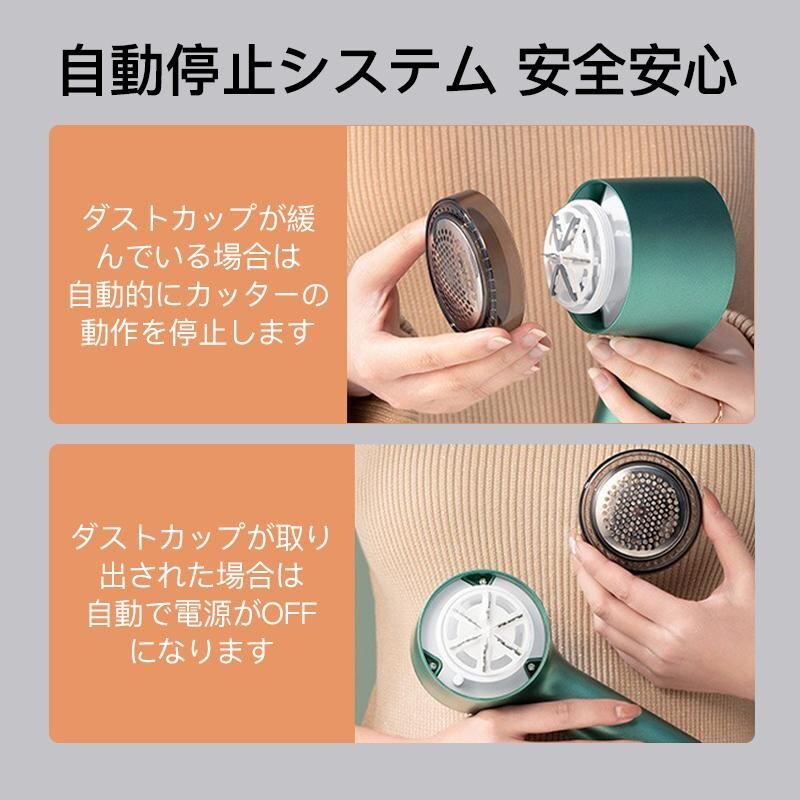 自動停止システム 安全安心

ダストカップが緩んでいる場合は自動的にカッターの動作を停止します

ダストカップが取り出された場合は自動で電源がOFFになります