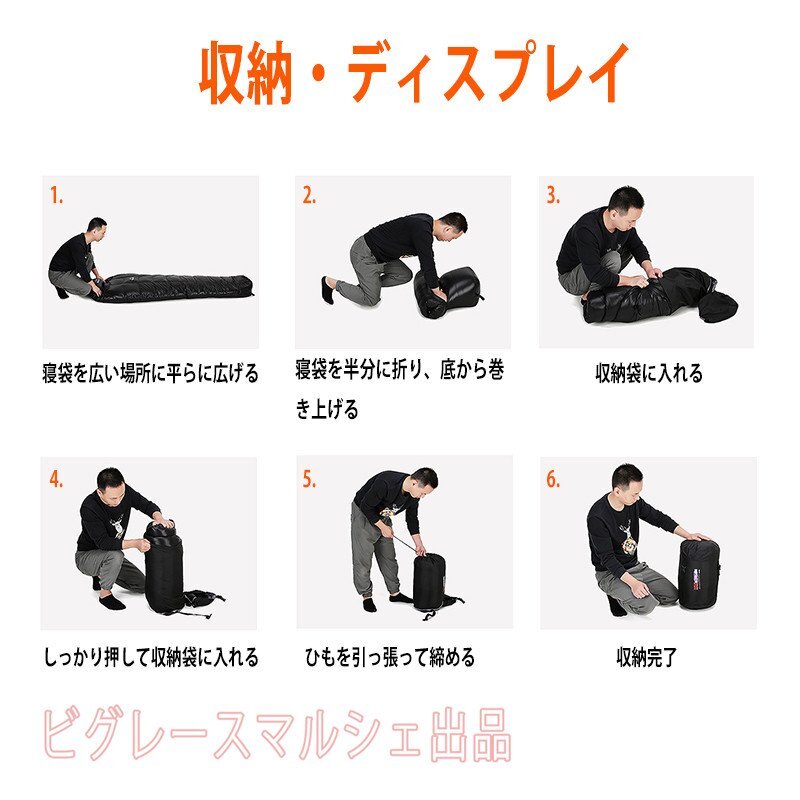 収納・ディスプレイ

1.

寝袋を広い場所に平らに広げる

2.

寝袋を半分に折り、底から巻き上げる

3.

収納袋に入れる

4.

しっかり押して収納袋に入れる

5.

ひもを引っ張って締める

6.

収納完了

ビグレースマルシェ出品