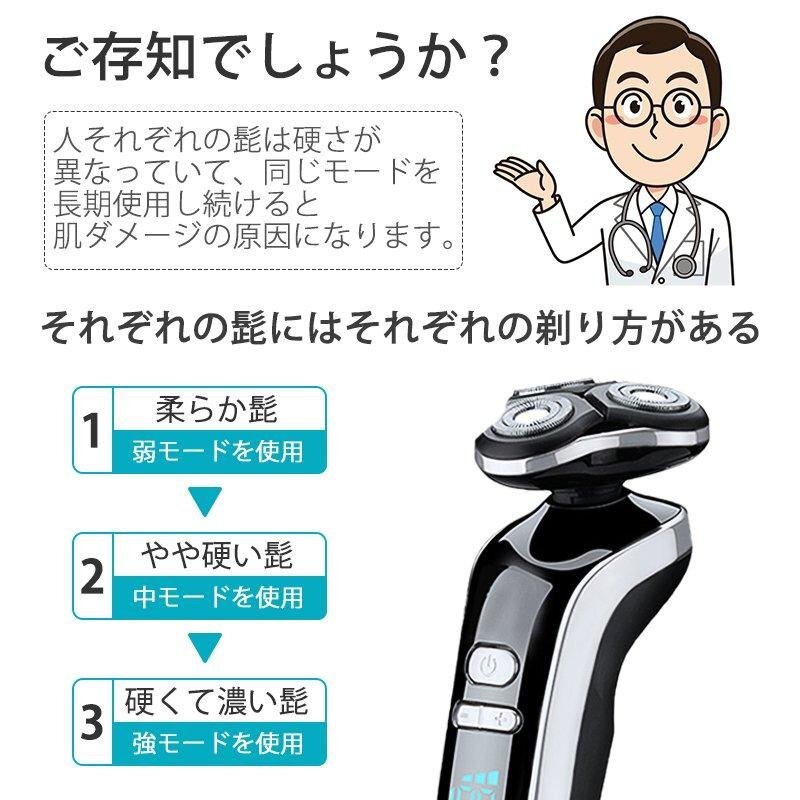 ご存知でしょうか？

人それぞれの髭は硬さが異なっていて、同じモードを長期使用し続けると肌ダメージの原因になります。

それぞれの髭にはそれぞれの剃り方がある

1
柔らか髭
弱モードを使用

2
やや硬い髭
中モードを使用

3
硬くて濃い髭
強モードを使用