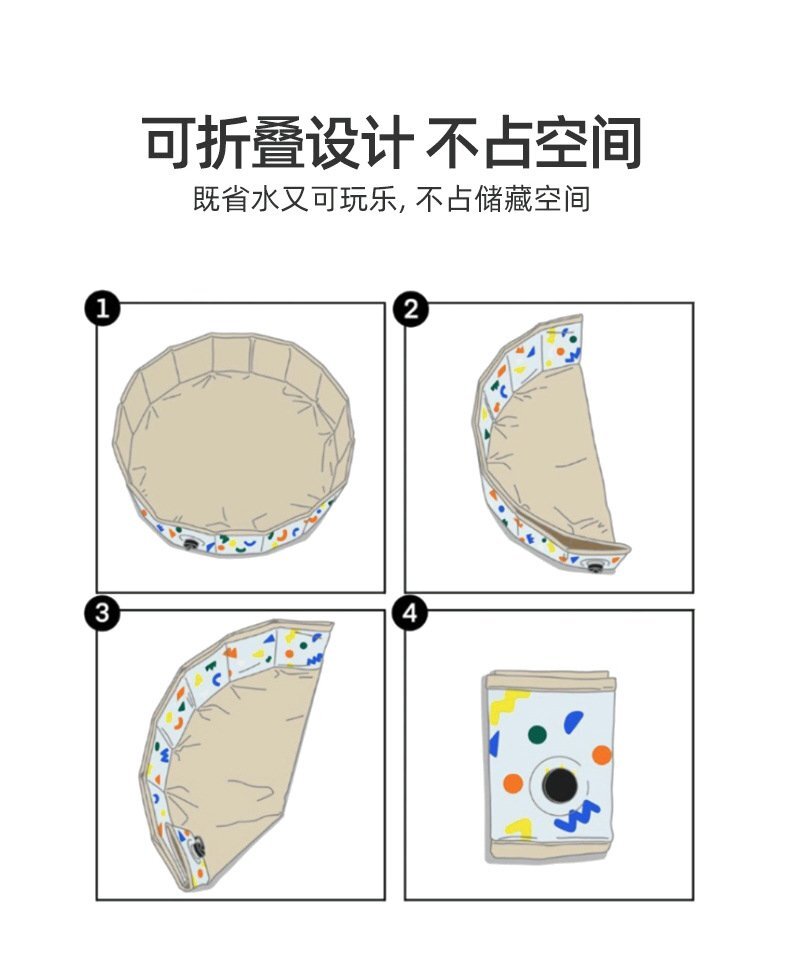 可折叠设计 不占空间

既省水又可玩乐, 不占储藏空间

1

2

3

4