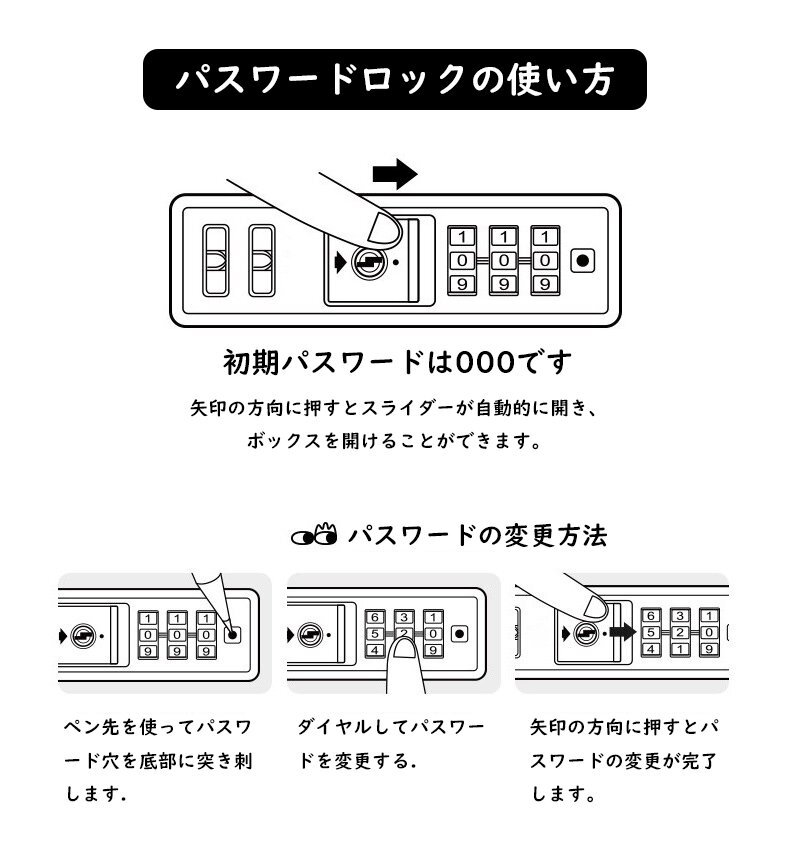 パスワードロックの使い方

1 1 1
0 0 0
9 9 9

初期パスワードは000です

矢印の方向に押すとスライダーが自動的に開き、ボックスを開けることができます。

パスワードの変更方法

1 1 1
0 0 0
9 9 9

6 3 1
5 2 0
4 1 9

6 3 1
5 2 0
4 1 9

ペン先を使ってパスワード穴を底部に突き刺します.

ダイヤルしてパスワードを変更する.

矢印の方向に押すとパスワードの変更が完了します。