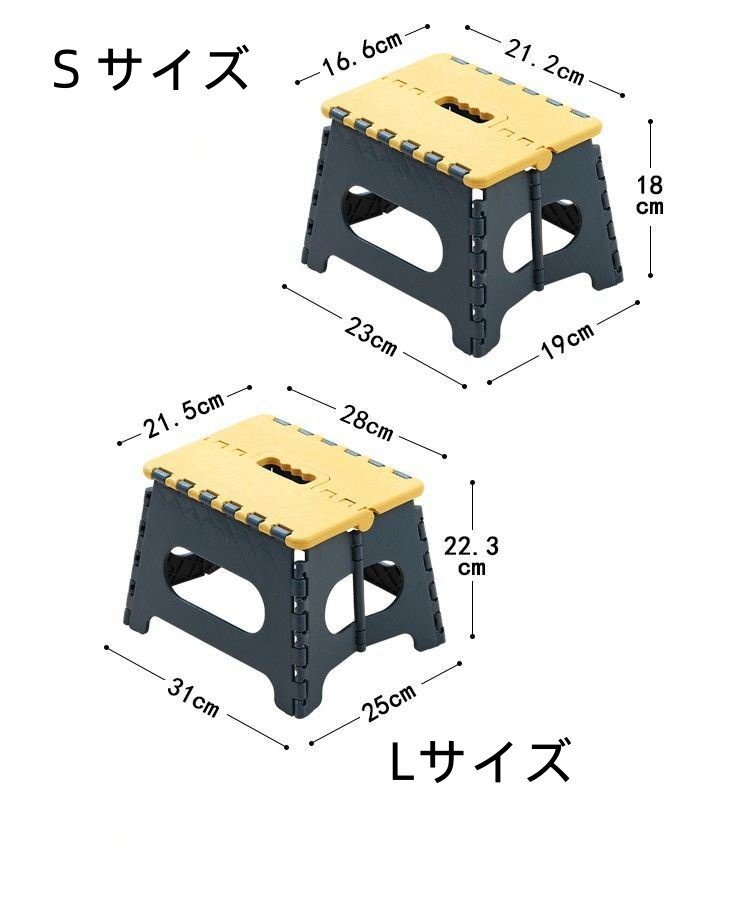 S サイズ

16.6cm
21.2cm
18 cm
23cm
19cm

21.5cm
28cm
22.3 cm
31cm
25cm

Lサイズ