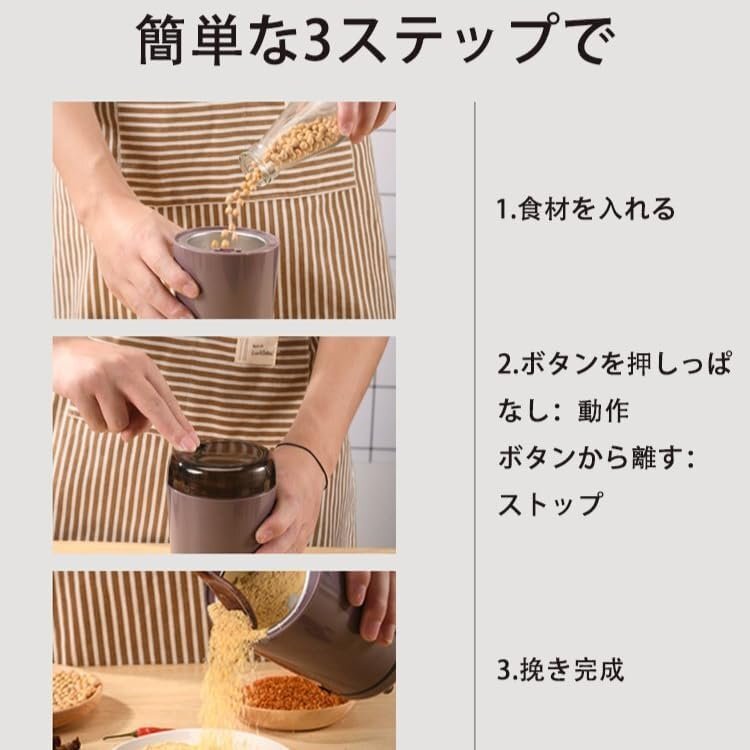 簡単な3ステップで

1.食材を入れる

2.ボタンを押しっぱなし：動作
ボタンから離す：ストップ

3.挽き完成