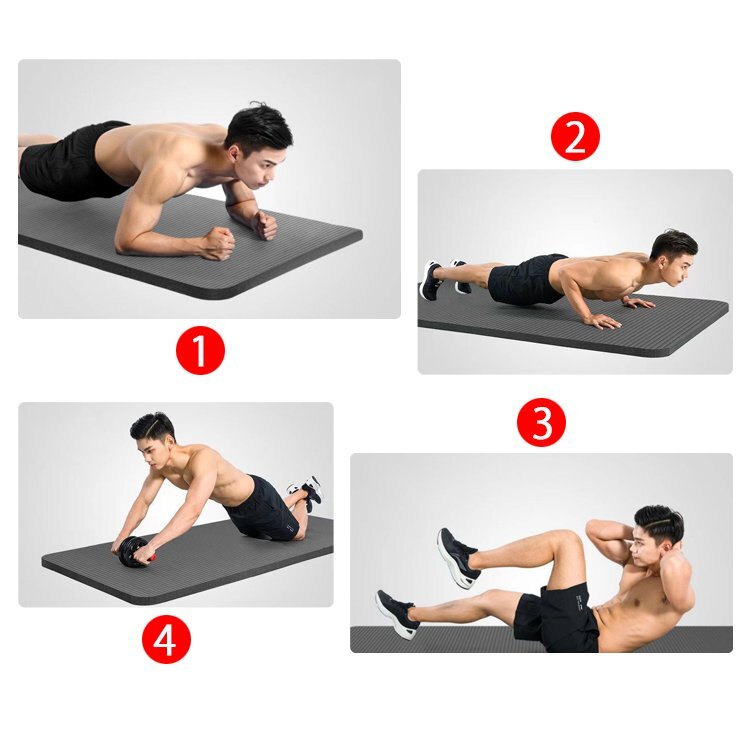 2

1

3

4