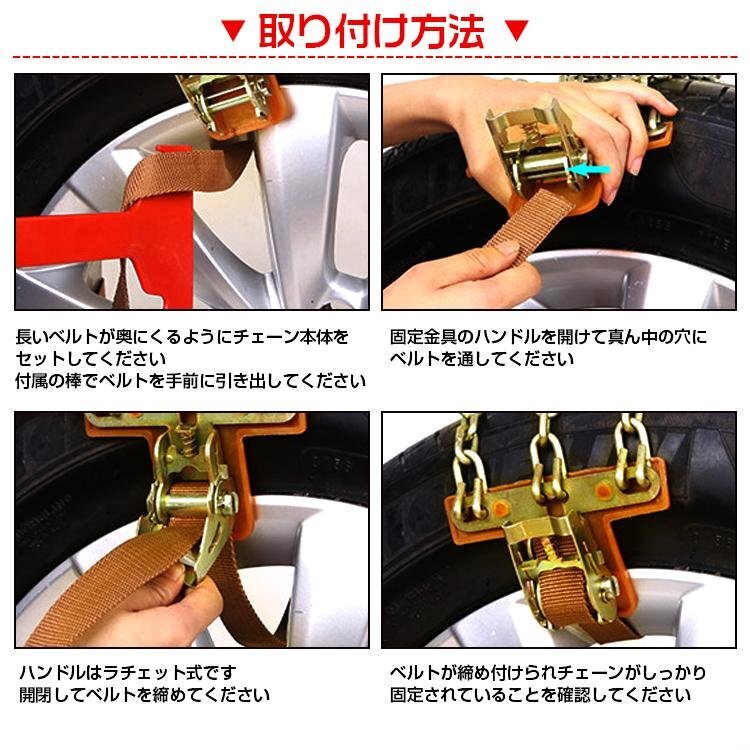 ▼ 取り付け方法 ▼

長いベルトが奥にくるようにチェーン本体をセットしてください
付属の棒でベルトを手前に引き出してください

固定金具のハンドルを開けて真ん中の穴にベルトを通してください

ハンドルはラチェット式です
開閉してベルトを締めてください

ベルトが締め付けられチェーンがしっかり固定されていることを確認してください