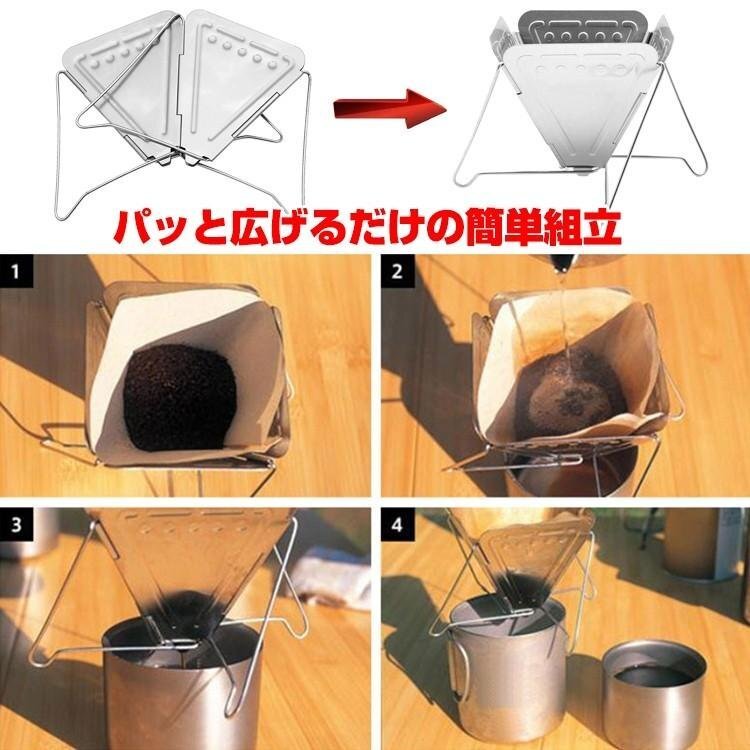 パッと広げるだけの簡単組立

1

2

3

4