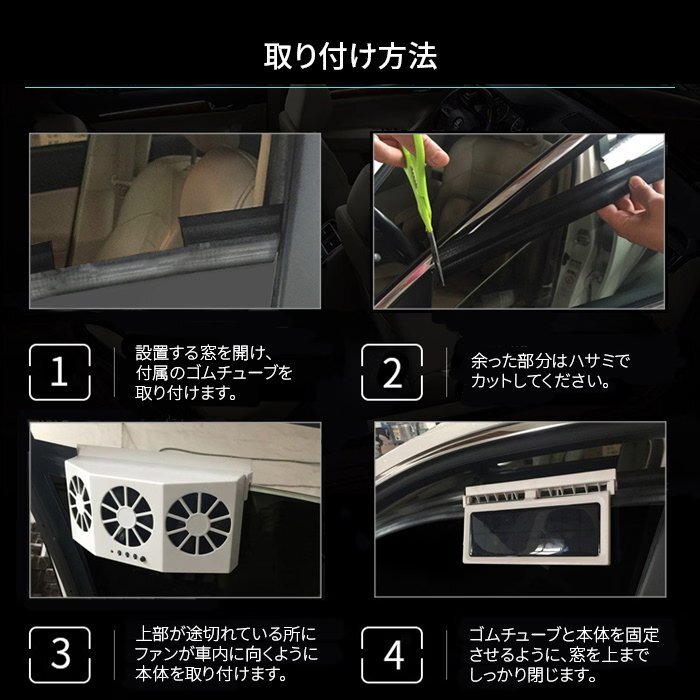 取り付け方法

1
設置する窓を開け、付属のゴムチューブを取り付けます。

2
余った部分はハサミでカットしてください。

3
上部が途切れている所にファンが車内に向くように本体を取り付けます。

4
ゴムチューブと本体を固定させるように、窓を上までしっかり閉じます。