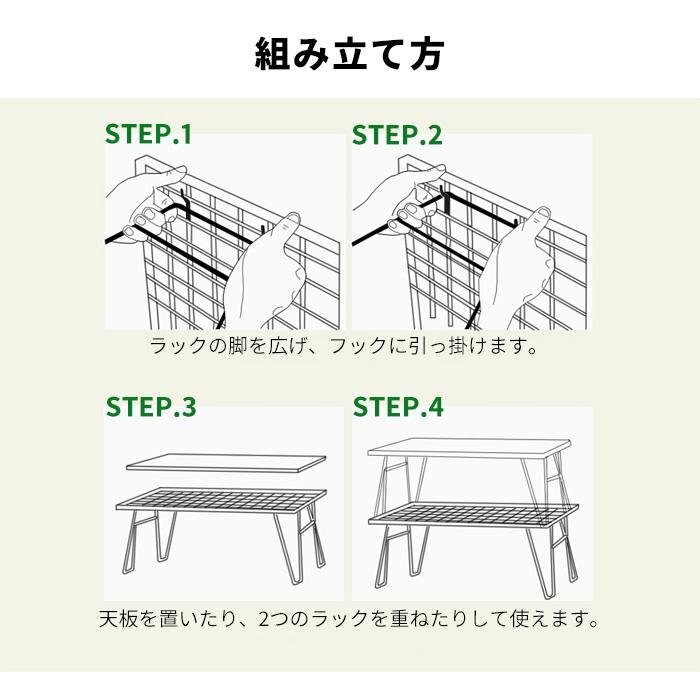 組み立て方

STEP.1

STEP.2

ラックの脚を広げ、フックに引っ掛けます。

STEP.3

STEP.4

天板を置いたり、2つのラックを重ねたりして使えます。