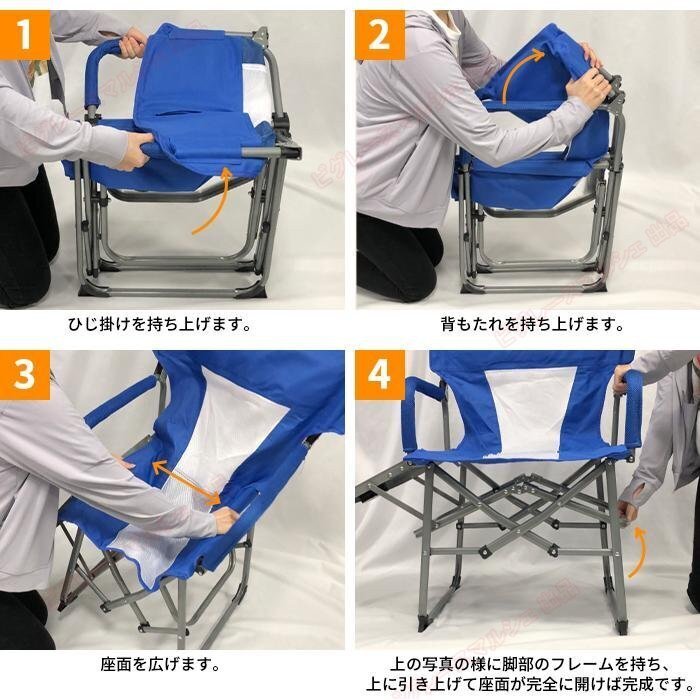 1

ひじ掛けを持ち上げます。

2

背もたれを持ち上げます。

3

座面を広げます。

4

上の写真の様に脚部のフレームを持ち、上に引き上げて座面が完全に開けば完成です。