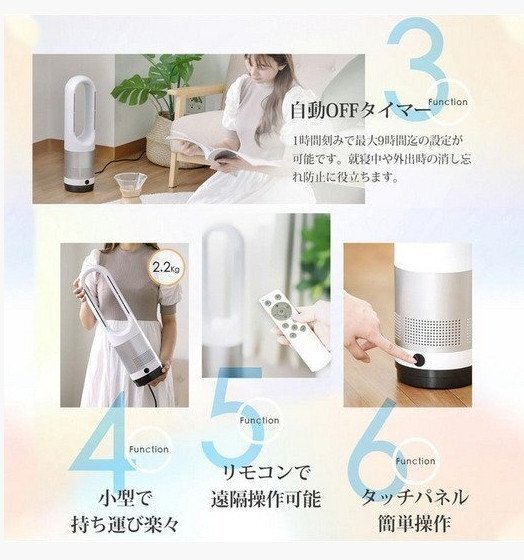 3
Function
自動OFFタイマー
1時間刻みで最大9時間迄の設定が可能です。就寝中や外出時の消し忘れ防止に役立ちます。

2.2Kg

4
Function
小型で
持ち運び楽々

5
Function
リモコンで
遠隔操作可能

6
Function
タッチパネル
簡単操作