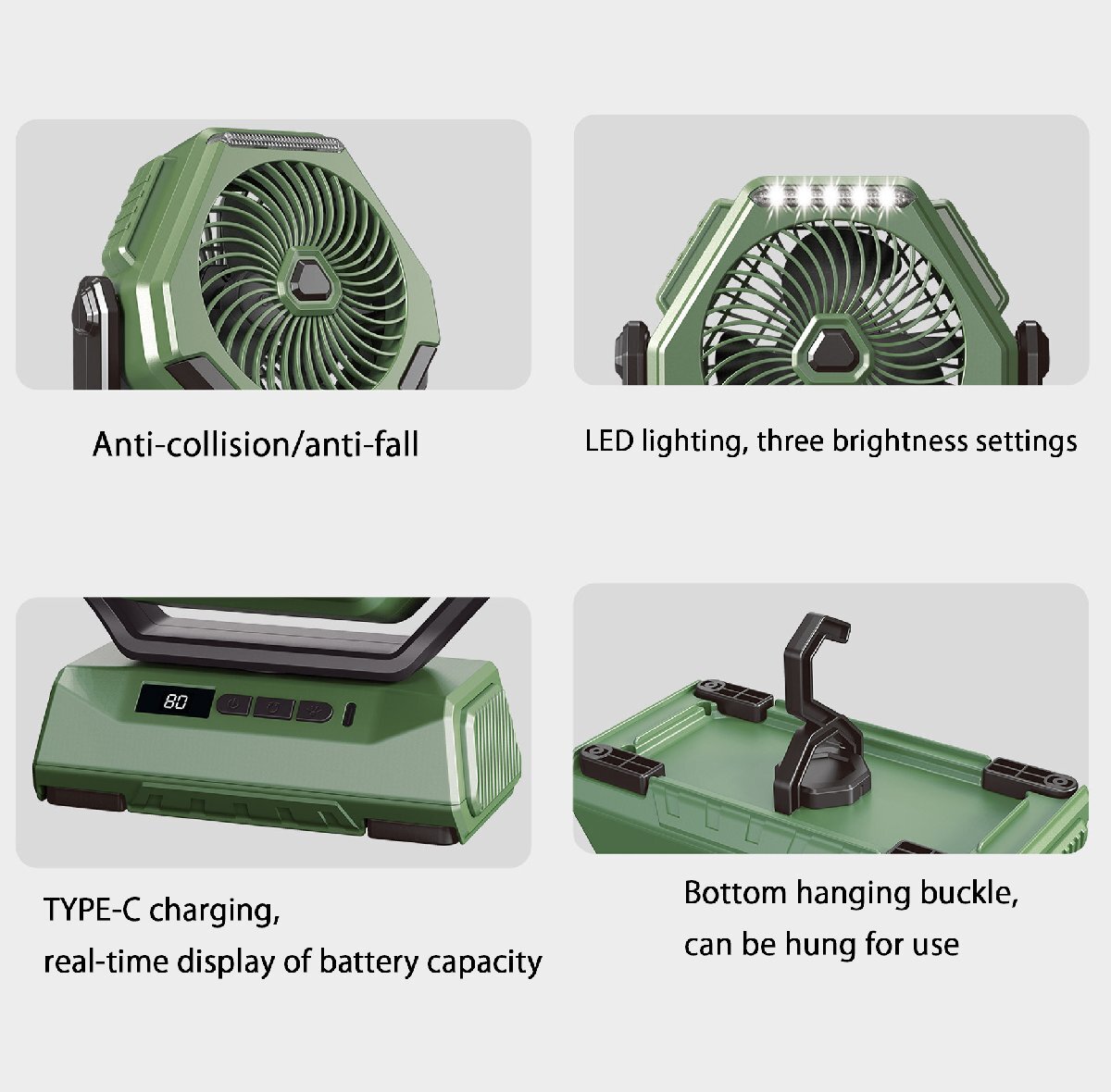 Anti-collision/anti-fall

LED lighting, three brightness settings

80

TYPE-C charging,
real-time display of battery capacity

Bottom hanging buckle,
can be hung for use