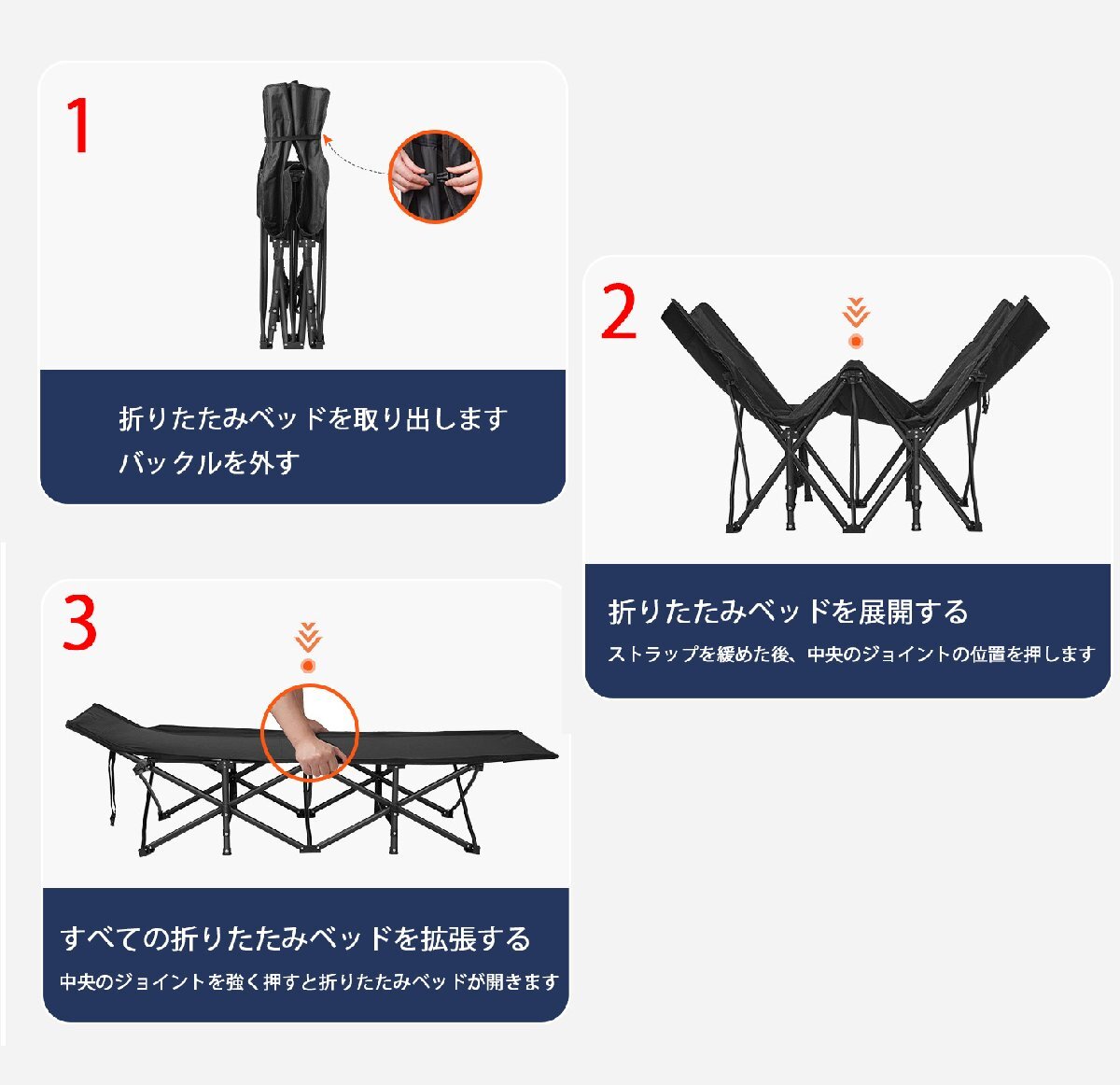 1

折りたたみベッドを取り出します
バックルを外す

2

折りたたみベッドを展開する
ストラップを緩めた後、中央のジョイントの位置を押します

3

すべての折りたたみベッドを拡張する
中央のジョイントを強く押すと折りたたみベッドが開きます