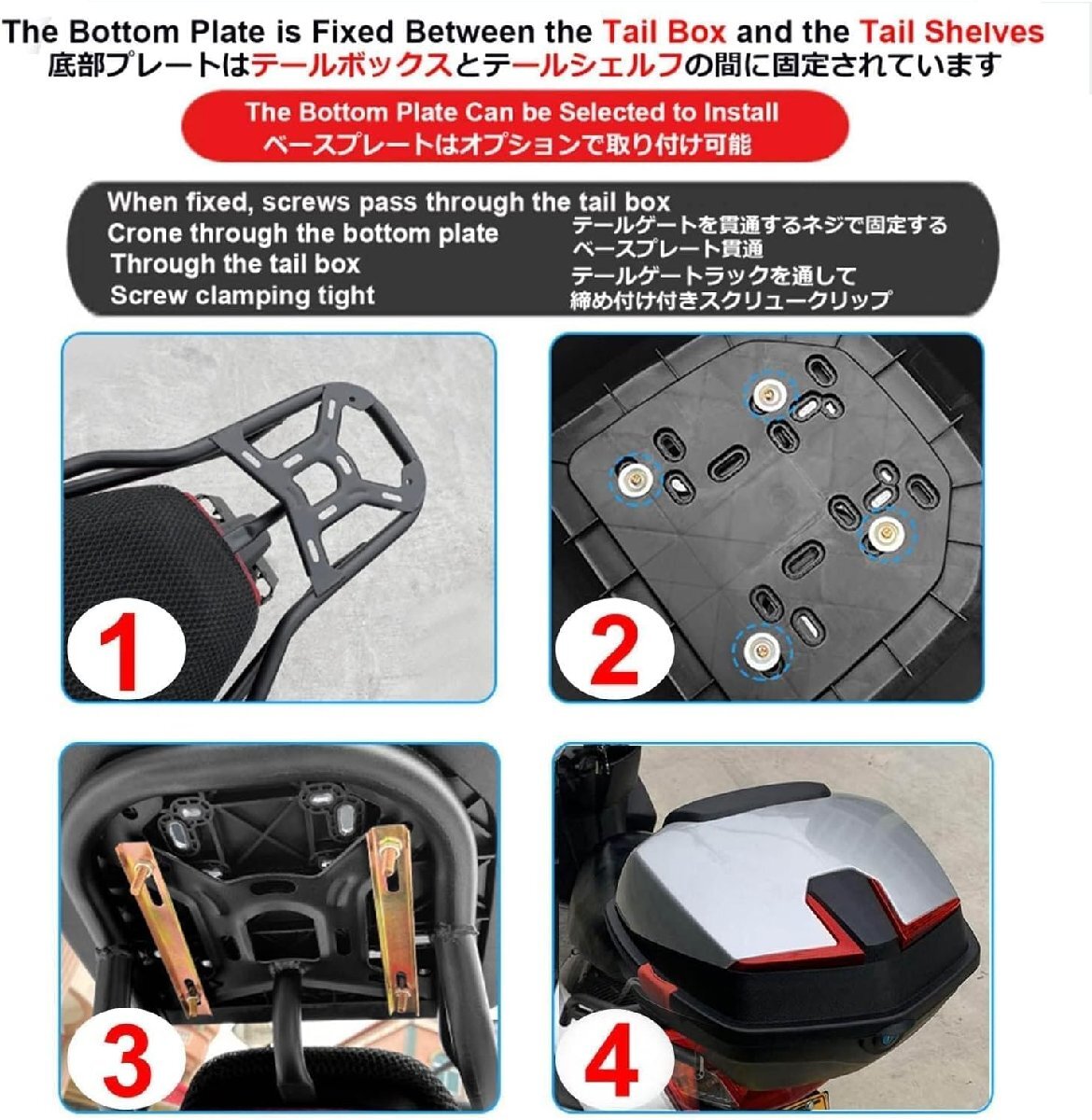 The Bottom Plate is Fixed Between the Tail Box and the Tail Shelves
底部プレートはテールボックスとテールシェルフの間に固定されています

The Bottom Plate Can be Selected to Install
ベースプレートはオプションで取り付け可能

When fixed, screws pass through the tail box
Crone through the bottom plate
Through the tail box
Screw clamping tight

テールゲートを貫通するネジで固定する
ベースプレート貫通
テールゲートラックを通して
締め付け付きスクリュークリップ

1

2

3

4