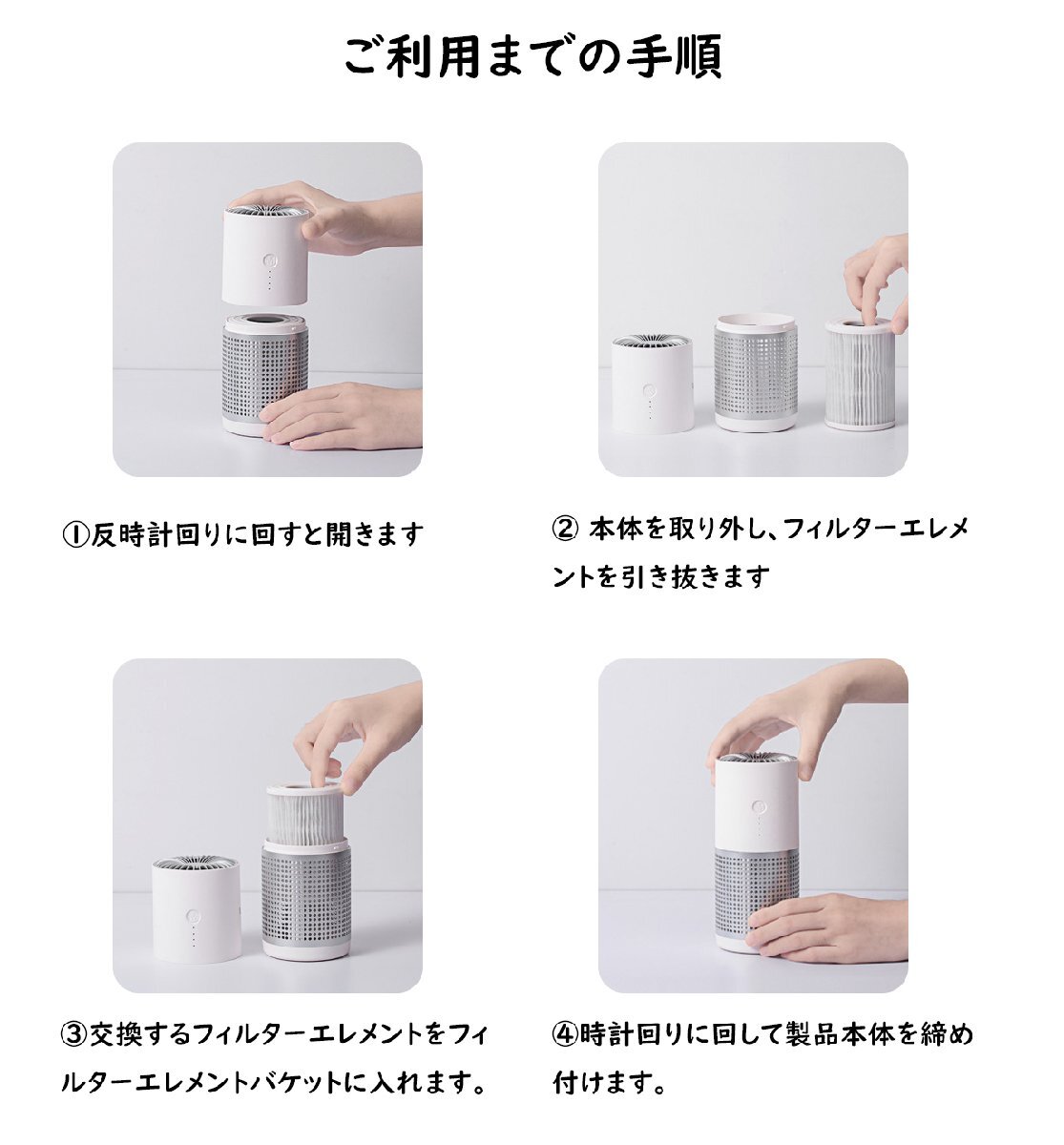 ご利用までの手順

①反時計回りに回すと開きます

② 本体を取り外し、フィルターエレメントを引き抜きます

③交換するフィルターエレメントをフィルターエレメントバケットに入れます。

④時計回りに回して製品本体を締め付けます。