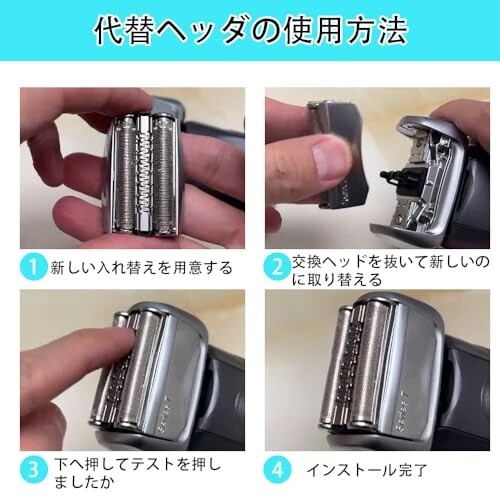 代替ヘッダの使用方法

1 新しい入れ替えを用意する

2 交換ヘッドを抜いて新しいのに取り替える

3 下へ押してテストを押しましたか

4 インストール完了