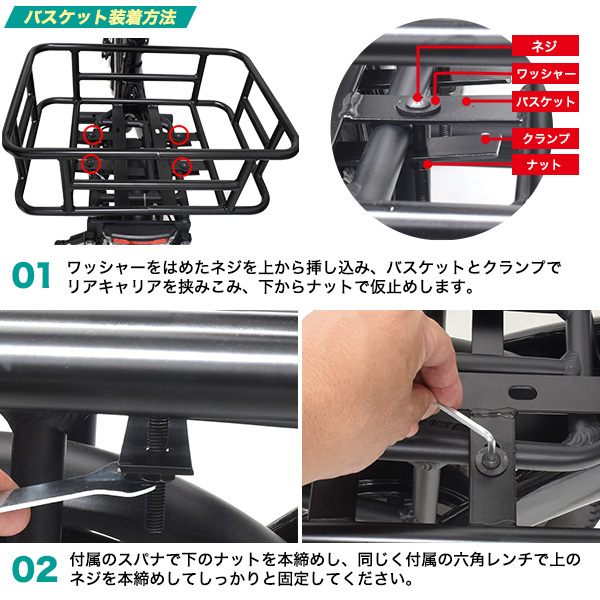 バスケット装着方法

ネジ
ワッシャー
バスケット
クランプ
ナット

01 ワッシャーをはめたネジを上から挿し込み、バスケットとクランプでリアキャリアを挟みこみ、下からナットで仮止めします。

02 付属のスパナで下のナットを本締めし、同じく付属の六角レンチで上のネジを本締めしてしっかりと固定してください。