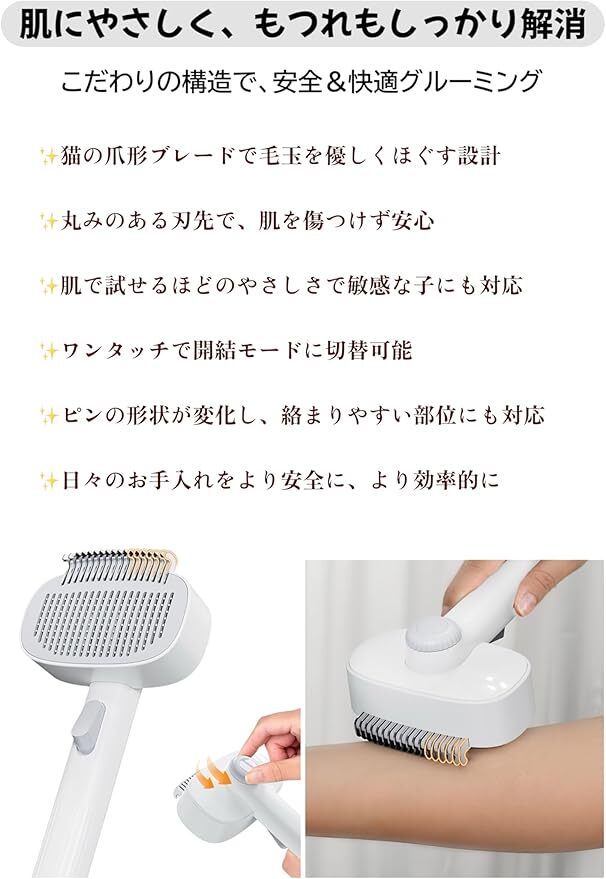 肌にやさしく、もつれもしっかり解消

こだわりの構造で、安全＆快適グルーミング

✨猫の爪形ブレードで毛玉を優しくほぐす設計

✨丸みのある刃先で、肌を傷つけず安心

✨肌で試せるほどのやさしさで敏感な子にも対応

✨ワンタッチで開結モードに切替可能

✨ピンの形状が変化し、絡まりやすい部位にも対応

✨日々のお手入れをより安全に、より効率的に