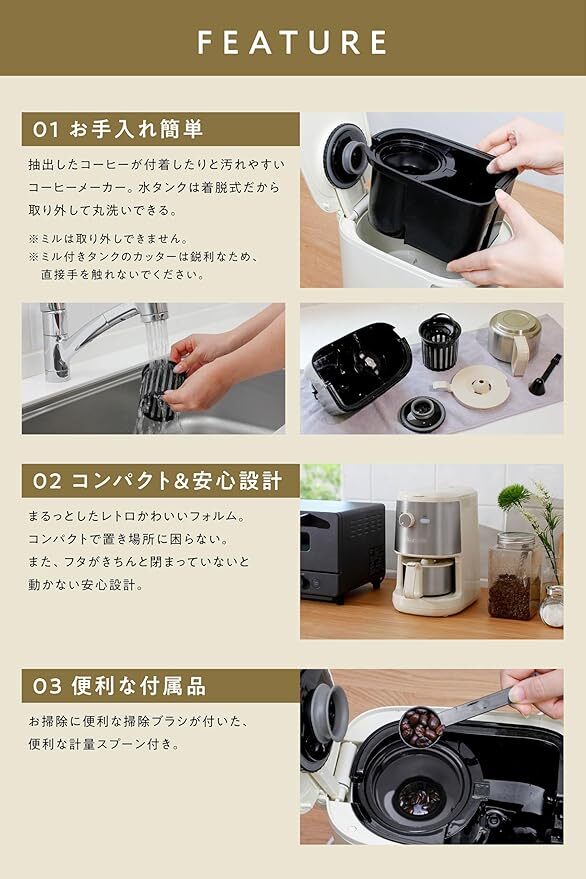 FEATURE

01 お手入れ簡単

抽出したコーヒーが付着したりと汚れやすいコーヒーメーカー。水タンクは着脱式だから取り外して丸洗いできる。

※ミルは取り外しできません。
※ミル付きタンクのカッターは鋭利なため、直接手を触れないでください。

02 コンパクト&安心設計

まるっとしたレトロかわいいフォルム。
コンパクトで置き場所に困らない。
また、フタがきちんと閉まっていないと動かない安心設計。

03 便利な付属品

お掃除に便利な掃除ブラシが付いた、便利な計量スプーン付き。