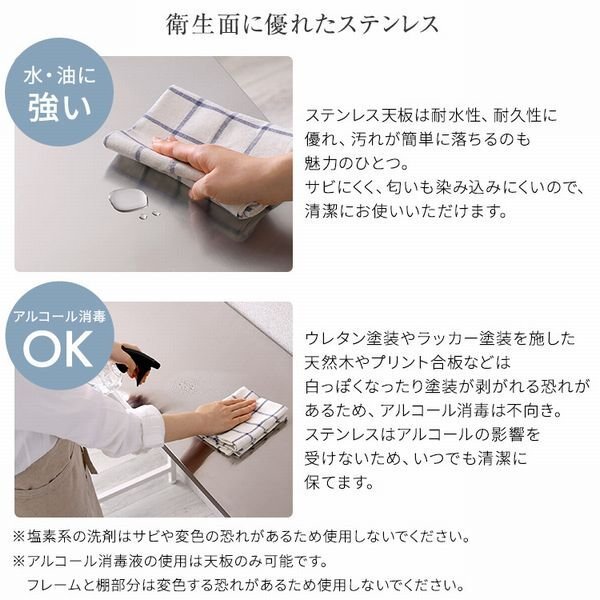 衛生面に優れたステンレス

水・油に
強い

ステンレス天板は耐水性、耐久性に優れ、汚れが簡単に落ちるのも魅力のひとつ。
サビにくく、匂いも染み込みにくいので、清潔にお使いいただけます。

アルコール消毒
OK

ウレタン塗装やラッカー塗装を施した天然木やプリント合板などは白っぽくなったり塗装が剥がれる恐れがあるため、アルコール消毒は不向き。
ステンレスはアルコールの影響を受けないため、いつでも清潔に保てます。

※塩素系の洗剤はサビや変色の恐れがあるため使用しないでください。
※アルコール消毒液の使用は天板のみ可能です。
フレームと棚部分は変色する恐れがあるため使用しないでください。