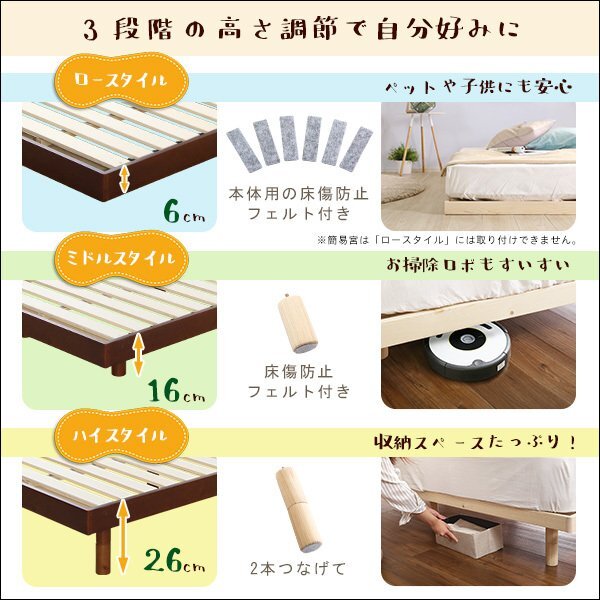 3段階の高さ調節で自分好みに

ロースタイル

ペットや子供にも安心

6cm

本体用の床傷防止フェルト付き

※簡易宮は「ロースタイル」には取り付けできません。

ミドルスタイル

お掃除ロボもすいすい

16cm

床傷防止フェルト付き

ハイスタイル

収納スペースたっぷり！

26cm

2本つなげて