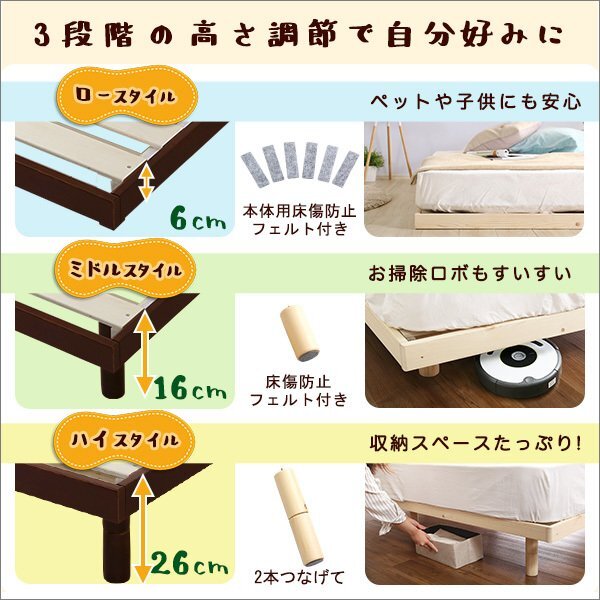 3段階の高さ調節で自分好みに

ロースタイル

ペットや子供にも安心

6cm

本体用床傷防止フェルト付き

ミドルスタイル

お掃除ロボもすいすい

16cm

床傷防止フェルト付き

ハイスタイル

収納スペースたっぷり!

26cm

2本つなげて