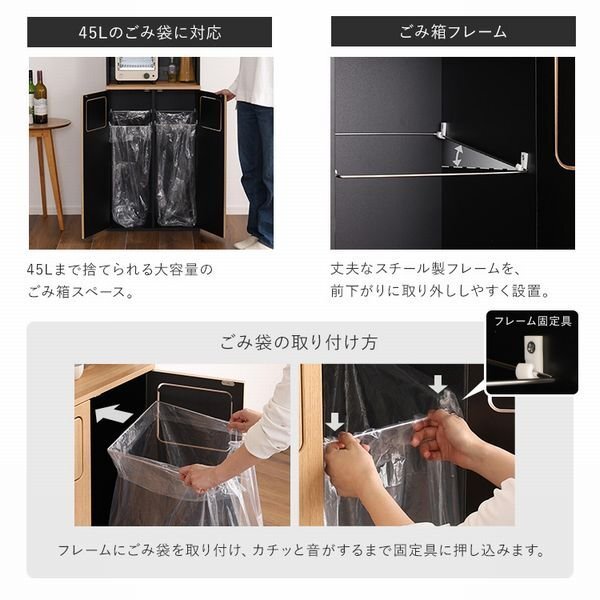 45Lのごみ袋に対応

45Lまで捨てられる大容量のごみ箱スペース。

ごみ箱フレーム

丈夫なスチール製フレームを、前下がりに取り外ししやすく設置。

ごみ袋の取り付け方

フレーム固定具

フレームにごみ袋を取り付け、カチッと音がするまで固定具に押し込みます。