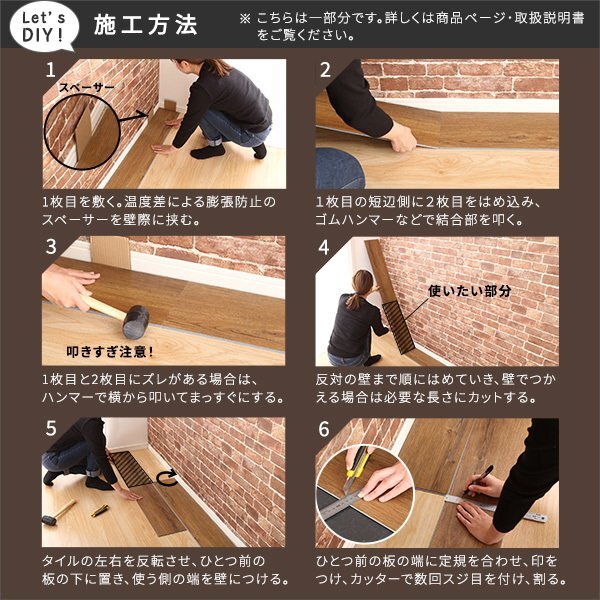 Let's DIY!

施工方法

※ こちらは一部分です。詳しくは商品ページ・取扱説明書をご覧ください。

1

スペーサー

1枚目を敷く。温度差による膨張防止のスペーサーを壁際に挟む。

2

1枚目の短辺側に2枚目をはめ込み、ゴムハンマーなどで結合部を叩く。

3

叩きすぎ注意!

1枚目と2枚目にズレがある場合は、ハンマーで横から叩いてまっすぐにする。

4

使いたい部分

反対の壁まで順にはめていき、壁でつかえる場合は必要な長さにカットする。

5

タイルの左右を反転させ、ひとつ前の板の下に置き、使う側の端を壁につける。

6

ひとつ前の板の端に定規を合わせ、印をつけ、カッターで数回スジ目を付け、割る。