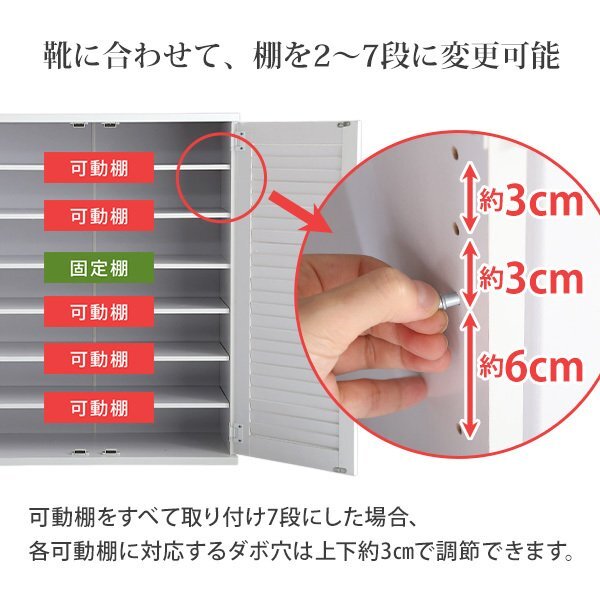 靴に合わせて、棚を2～7段に変更可能

可動棚

可動棚

固定棚

可動棚

可動棚

可動棚

約3cm

約3cm

約6cm

可動棚をすべて取り付け7段にした場合、
各可動棚に対応するダボ穴は上下約3㎝で調節できます。