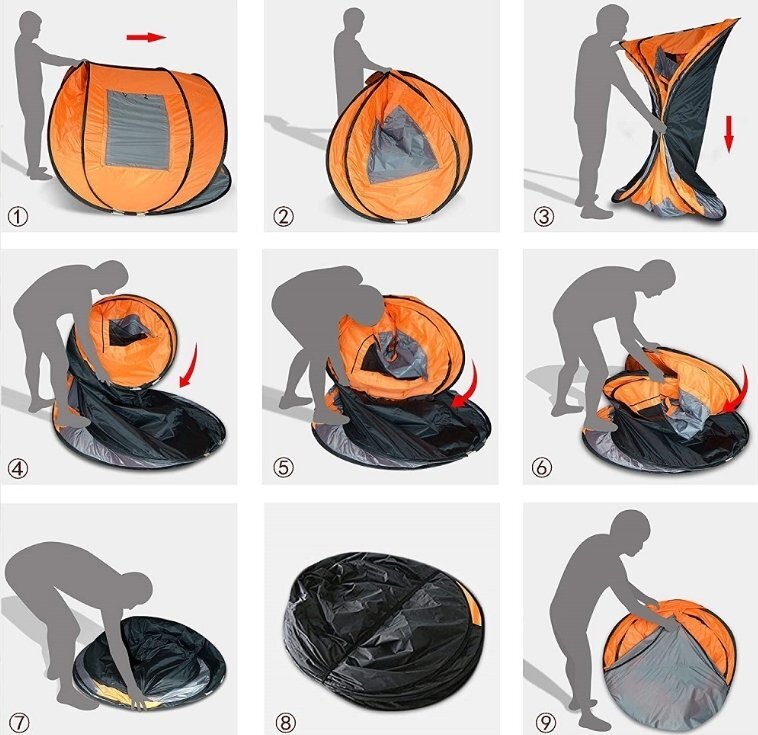 ①

②

③

④

⑤

⑥

⑦

⑧

⑨