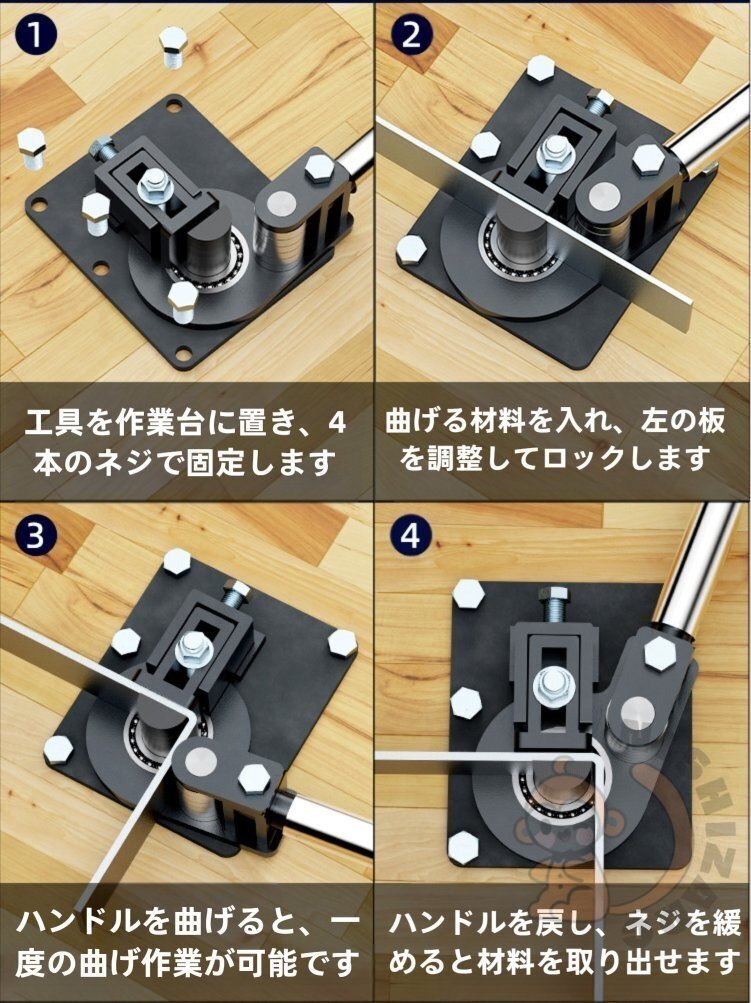 1

工具を作業台に置き、4本のネジで固定します

2

曲げる材料を入れ、左の板を調整してロックします

3

ハンドルを曲げると、一度の曲げ作業が可能です

4

ハンドルを戻し、ネジを緩めると材料を取り出せます