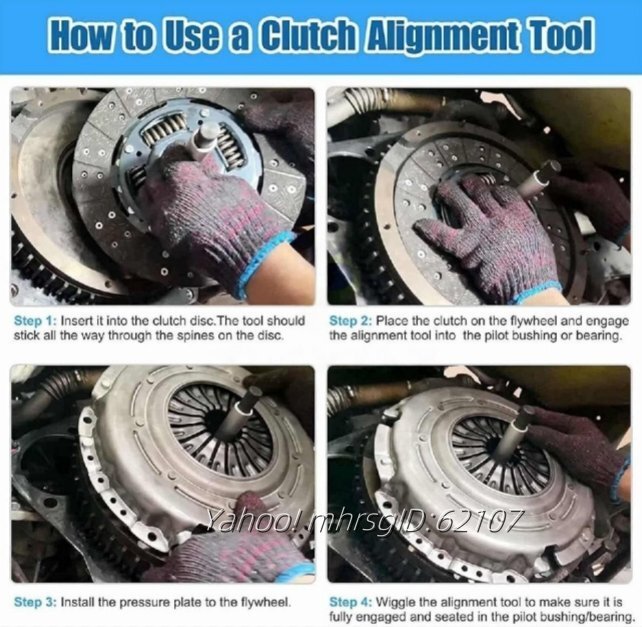 How to Use a Clutch Alignment Tool

Step 1: Insert it into the clutch disc.The tool should stick all the way through the spines on the disc.

Step 2: Place the clutch on the flywheel and engage the alignment tool into the pilot bushing or bearing.

Yahoo! mhrsgID:62107

Step 3: Install the pressure plate to the flywheel.

Step 4: Wiggle the alignment tool to make sure it is fully engaged and seated in the pilot bushing/bearing.