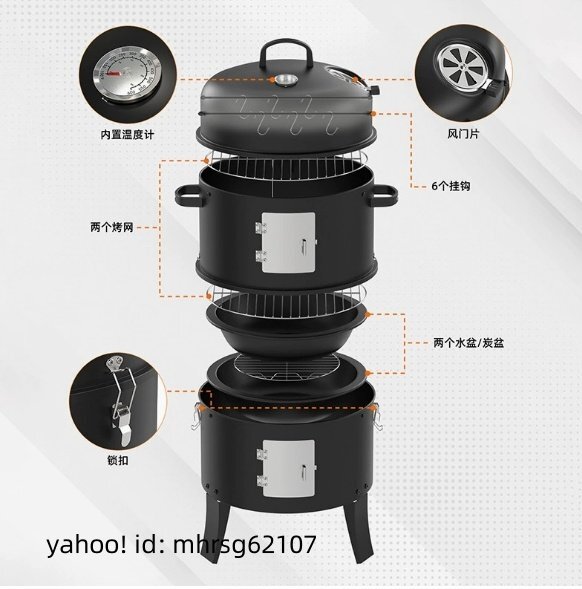 内置温度计

风门片

6个挂钩

两个烤网

两个水盆/炭盆

锁扣

yahoo! id: mhrsg62107