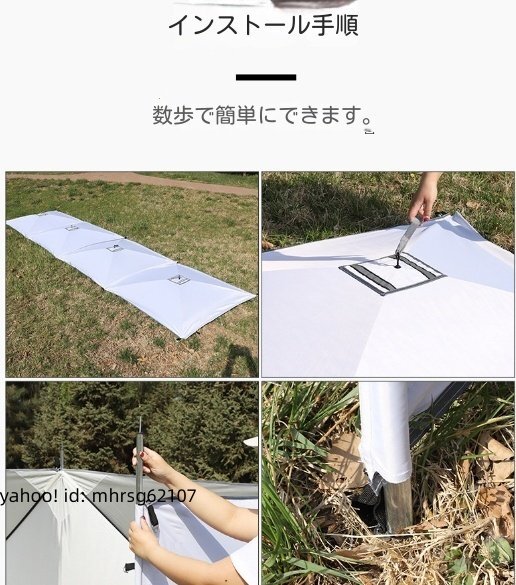 インストール手順

数歩で簡単にできます。

yahoo! id: mhrsg62107