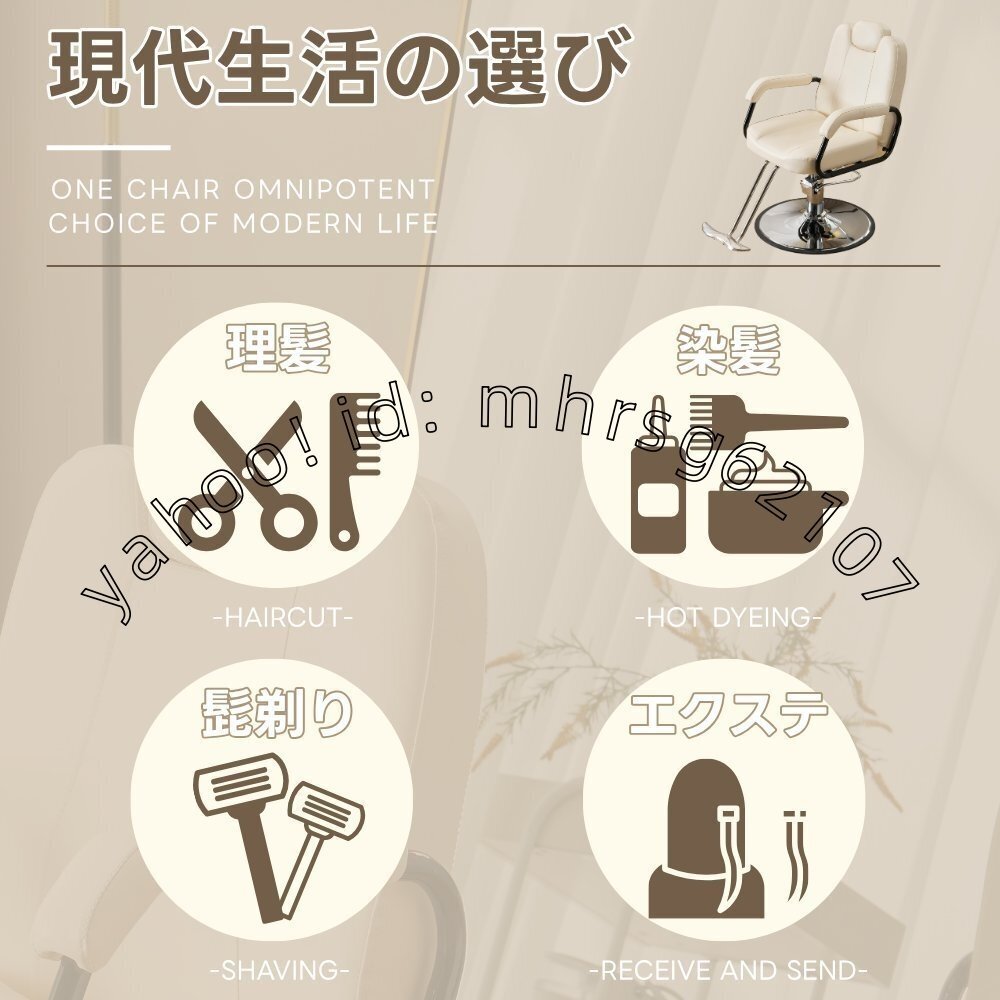 現代生活の選び

ONE CHAIR OMNIPOTENT
CHOICE OF MODERN LIFE

理髪

-HAIRCUT-

染髪

-HOT DYEING-

髭剃り

-SHAVING-

エクステ

-RECEIVE AND SEND-

yahoo! id: mhrsg62107