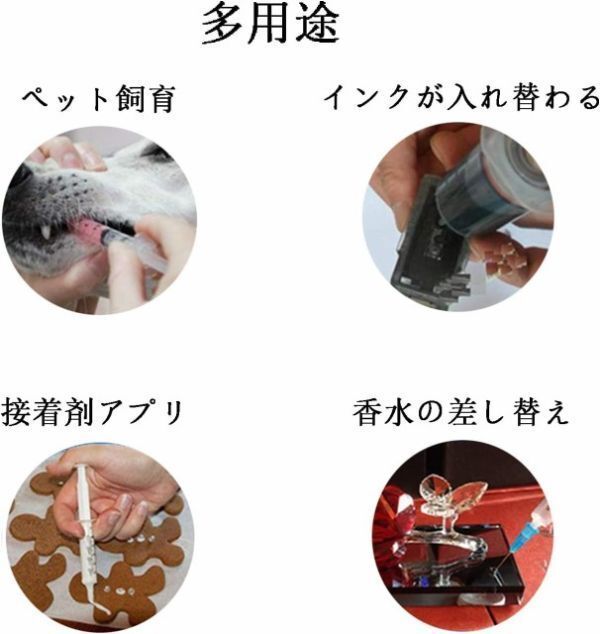 多用途

ペット飼育

インクが入れ替わる

接着剤アプリ

香水の差し替え