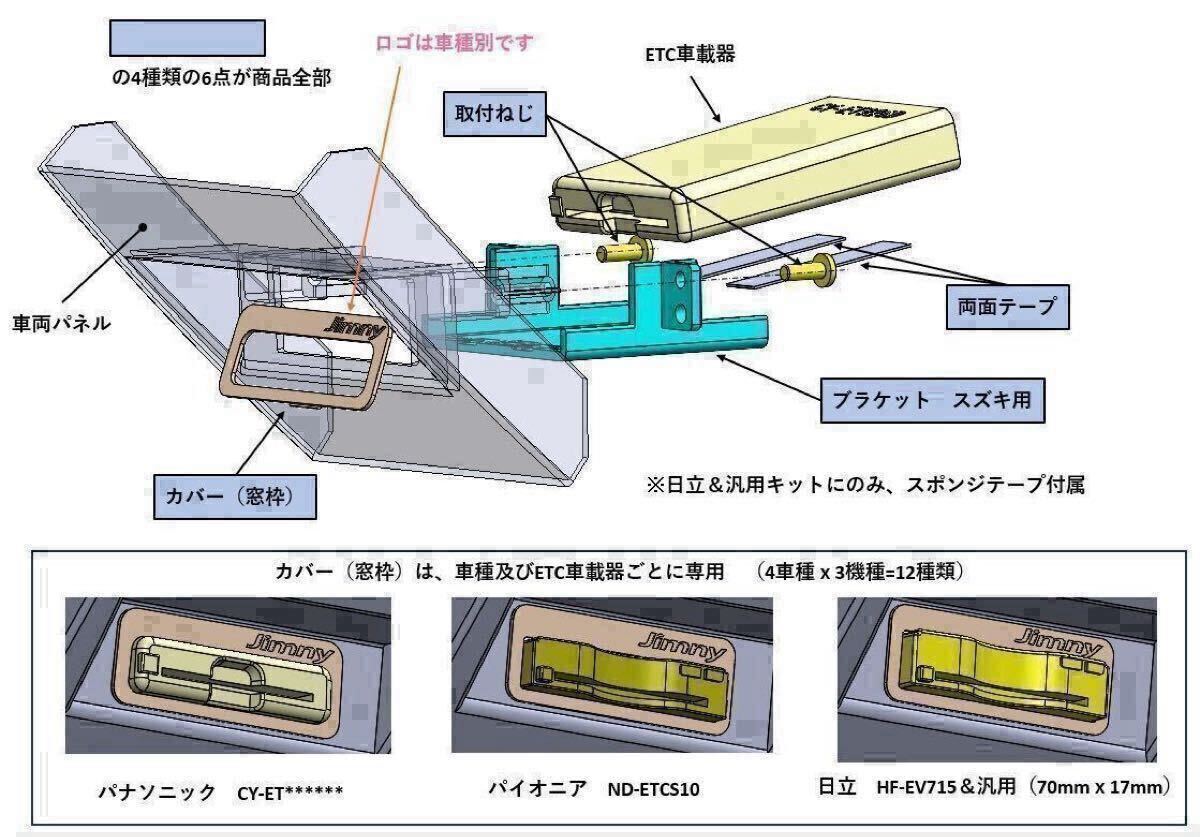 の4種類の6点が商品全部

ロゴは車種別です

ETC車載器

取付ねじ

車両パネル

Jimny

両面テープ

ブラケット　スズキ用

カバー（窓枠）

※日立＆汎用キットにのみ、スポンジテープ付属

カバー（窓枠）は、車種及びETC車載器ごとに専用　（4車種 x 3機種=12種類）

Jimny

Jimny

Jimny

パナソニック　CY-ET******

パイオニア　ND-ETCS10

日立　HF-EV715＆汎用（70mm x 17mm）