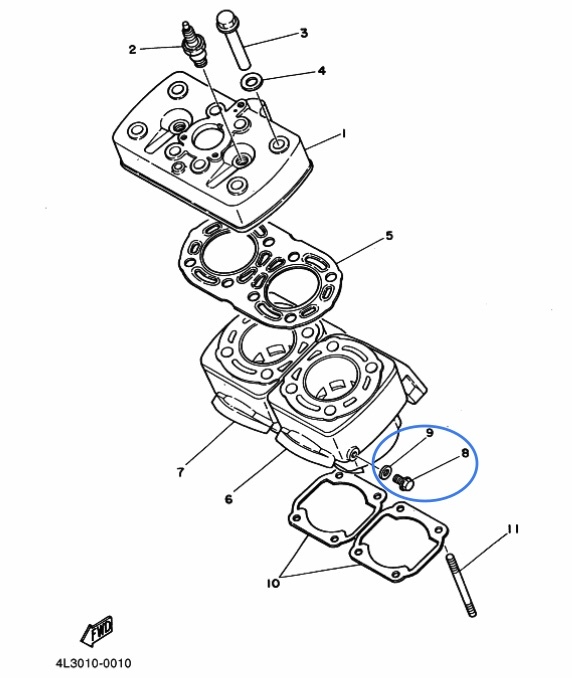 2
3
4
1
5
9
8
7
6
11
10
FWD
4L3010-0010