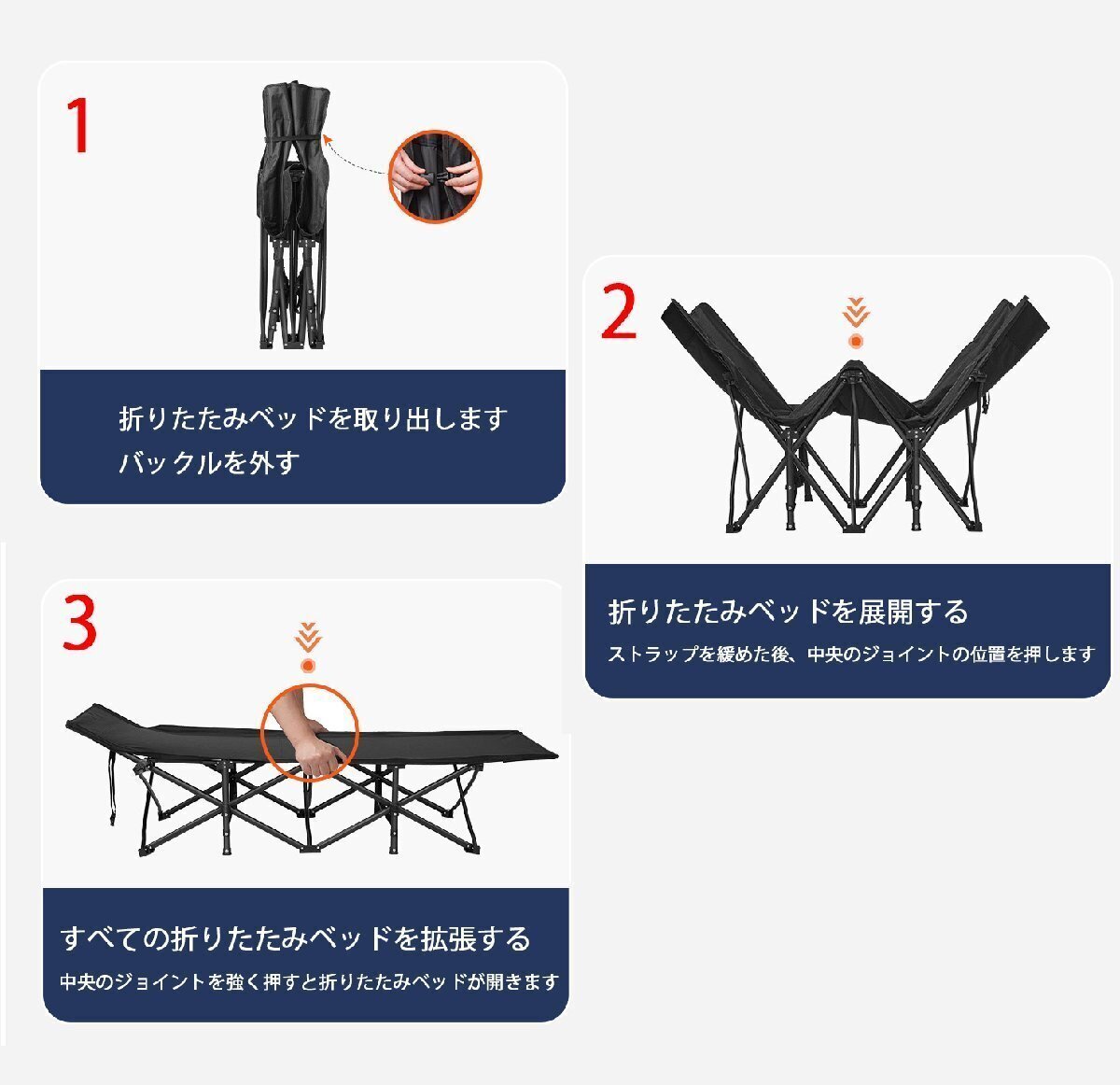 1

折りたたみベッドを取り出します
バックルを外す

2

折りたたみベッドを展開する
ストラップを緩めた後、中央のジョイントの位置を押します

3

すべての折りたたみベッドを拡張する
中央のジョイントを強く押すと折りたたみベッドが開きます