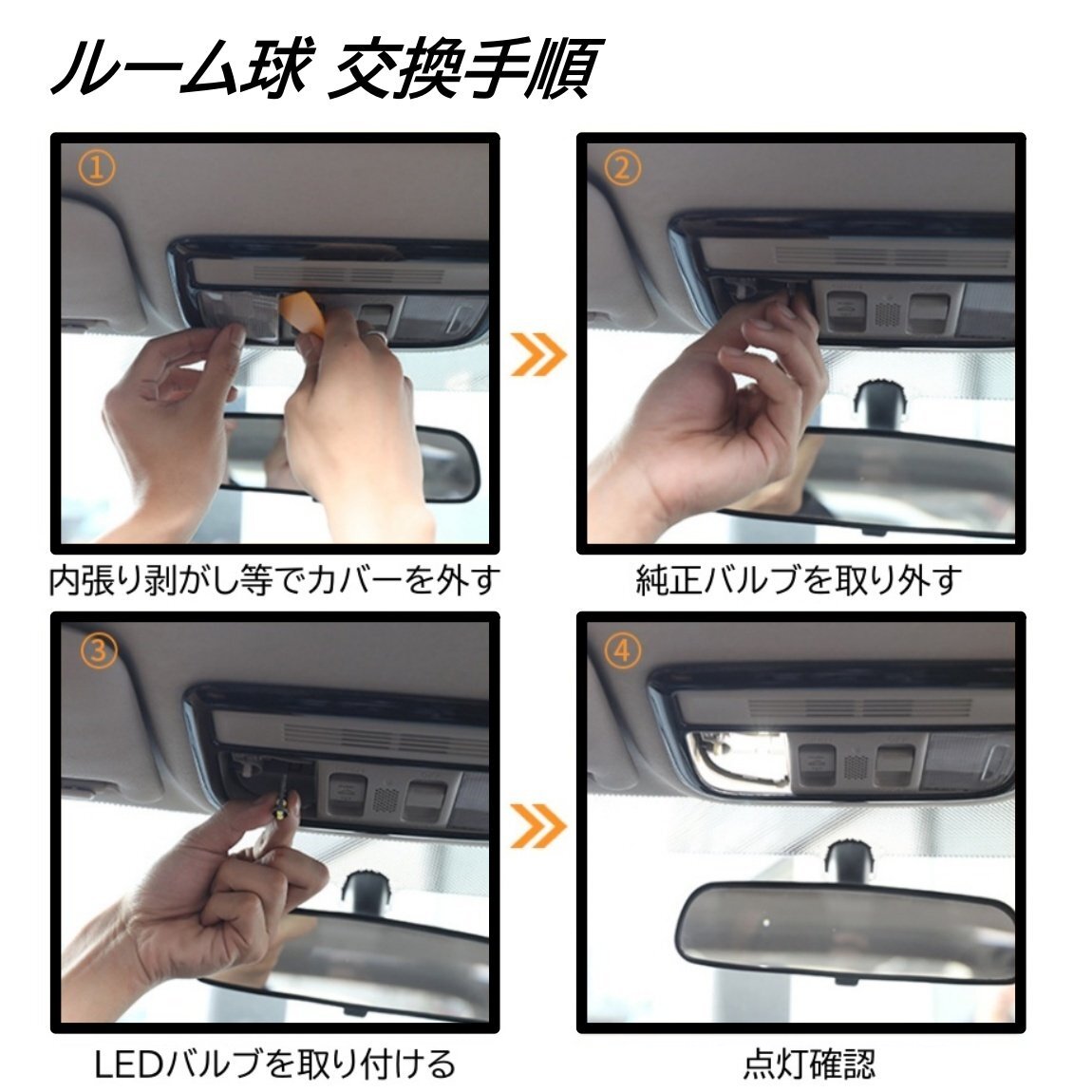 ルーム球 交換手順

①

内張り剥がし等でカバーを外す

②

純正バルブを取り外す

③

LEDバルブを取り付ける

④

点灯確認