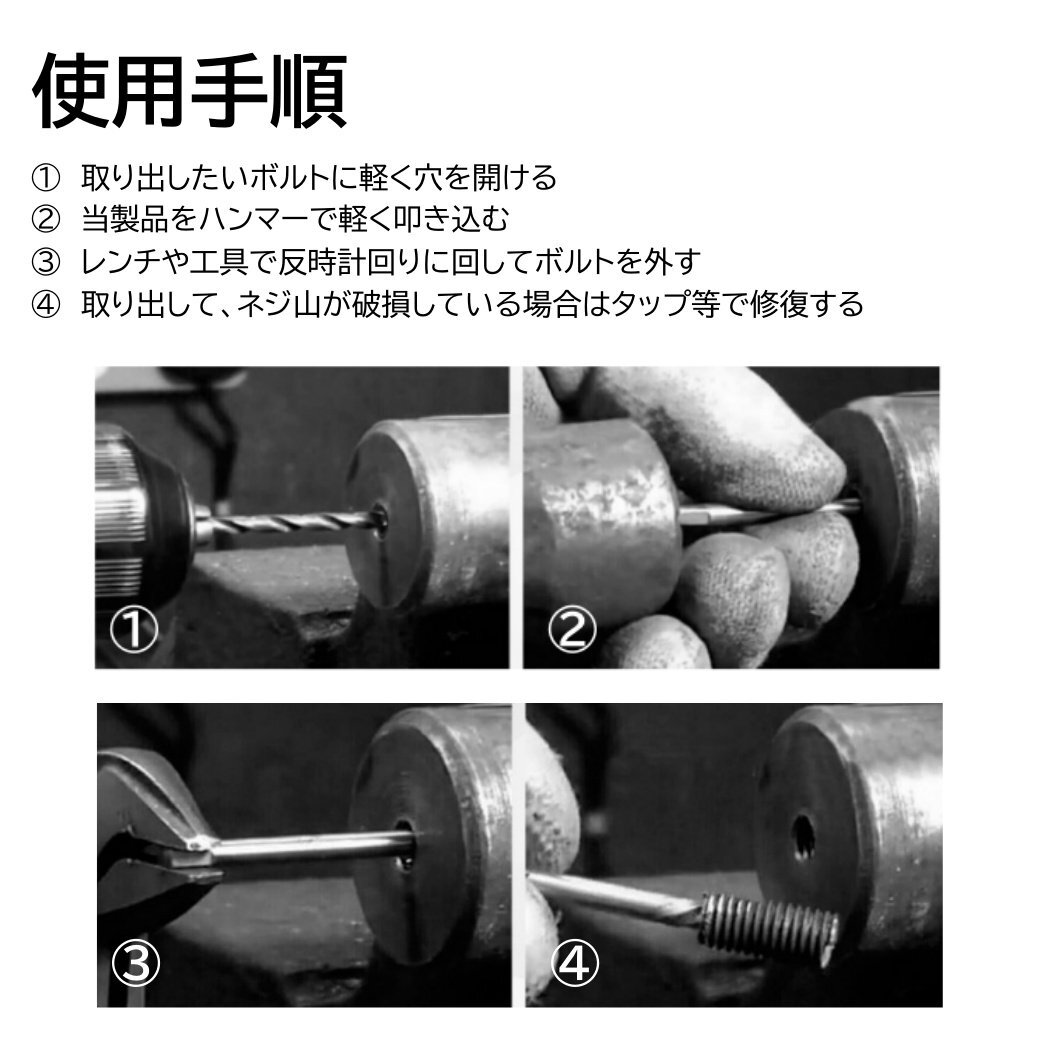 使用手順

① 取り出したいボルトに軽く穴を開ける
② 当製品をハンマーで軽く叩き込む
③ レンチや工具で反時計回りに回してボルトを外す
④ 取り出して、ネジ山が破損している場合はタップ等で修復する

①

②

③

④