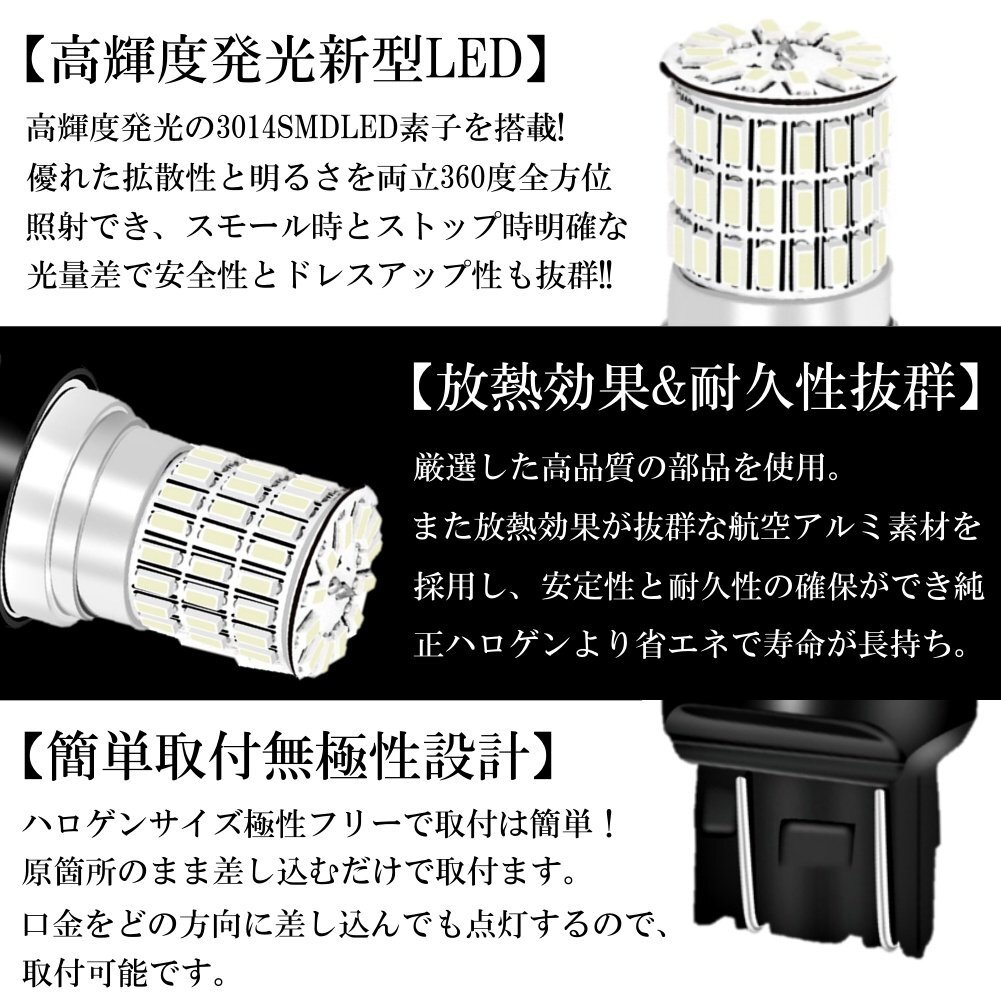 【高輝度発光新型LED】

高輝度発光の3014SMDLED素子を搭載!
優れた拡散性と明るさを両立360度全方位照射でき、スモール時とストップ時明確な光量差で安全性とドレスアップ性も抜群!!

【放熱効果&耐久性抜群】

厳選した高品質の部品を使用。
また放熱効果が抜群な航空アルミ素材を採用し、安定性と耐久性の確保ができ純正ハロゲンより省エネで寿命が長持ち。

【簡単取付無極性設計】

ハロゲンサイズ極性フリーで取付は簡単！
原箇所のまま差し込むだけで取付ます。
口金をどの方向に差し込んでも点灯するので、取付可能です。