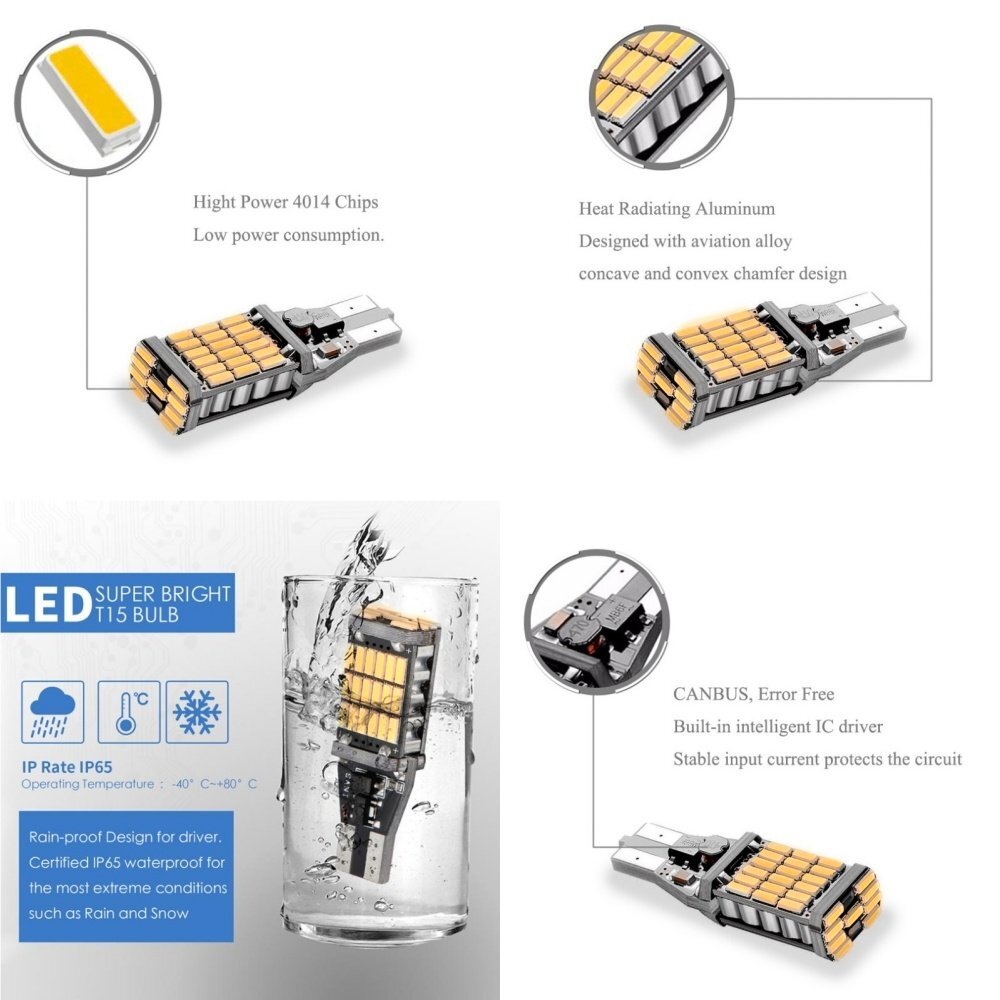 Hight Power 4014 Chips
Low power consumption.

Heat Radiating Aluminum
Designed with aviation alloy
concave and convex chamfer design

LED SUPER BRIGHT T15 BULB

°C

IP Rate IP65
Operating Temperature : -40° C~+80° C

Rain-proof Design for driver. Certified IP65 waterproof for the most extreme conditions such as Rain and Snow

CANBUS, Error Free
Built-in intelligent IC driver
Stable input current protects the circuit